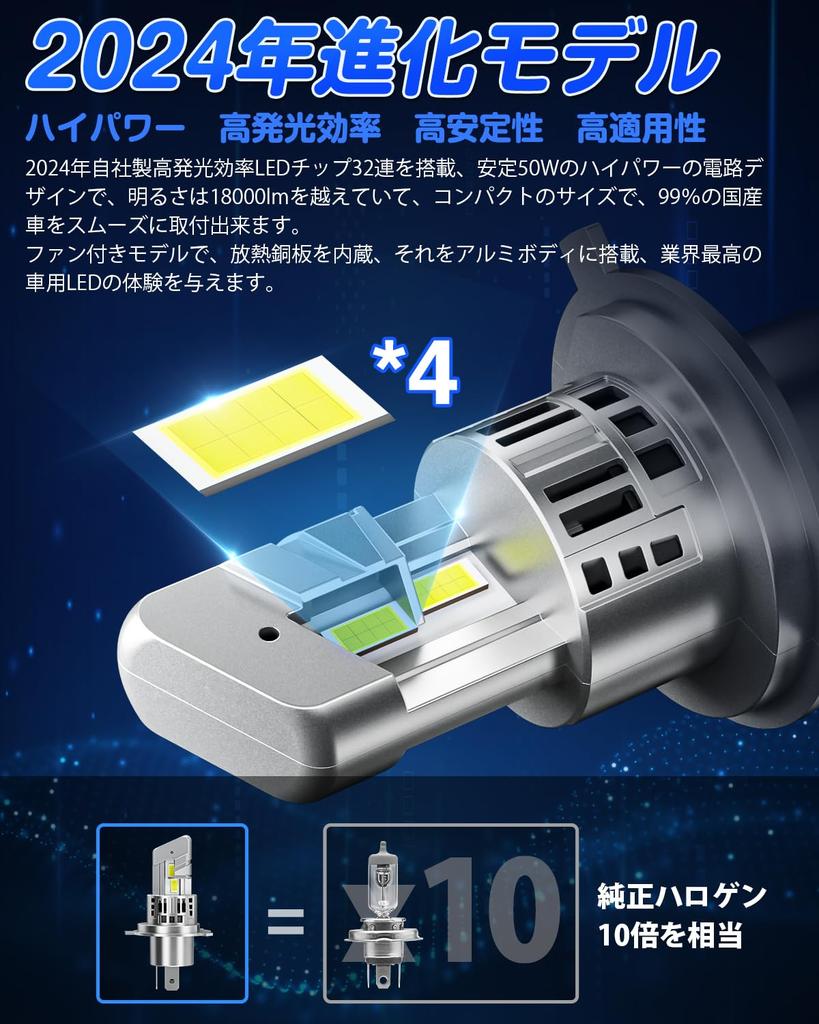 2024年進化モデル

ハイパワー　高発光効率　高安定性　高適用性

2024年自社製高発光効率LEDチップ32連を搭載、安定50Wのハイパワーの電路デザインで、明るさは18000lmを越えていて、コンパクトのサイズで、99%の国産車をスムーズに取付出来ます。
ファン付きモデルで、放熱銅板を内蔵、それをアルミボディに搭載、業界最高の車用LEDの体験を与えます。

*4

=

x10

純正ハロゲン
10倍を相当