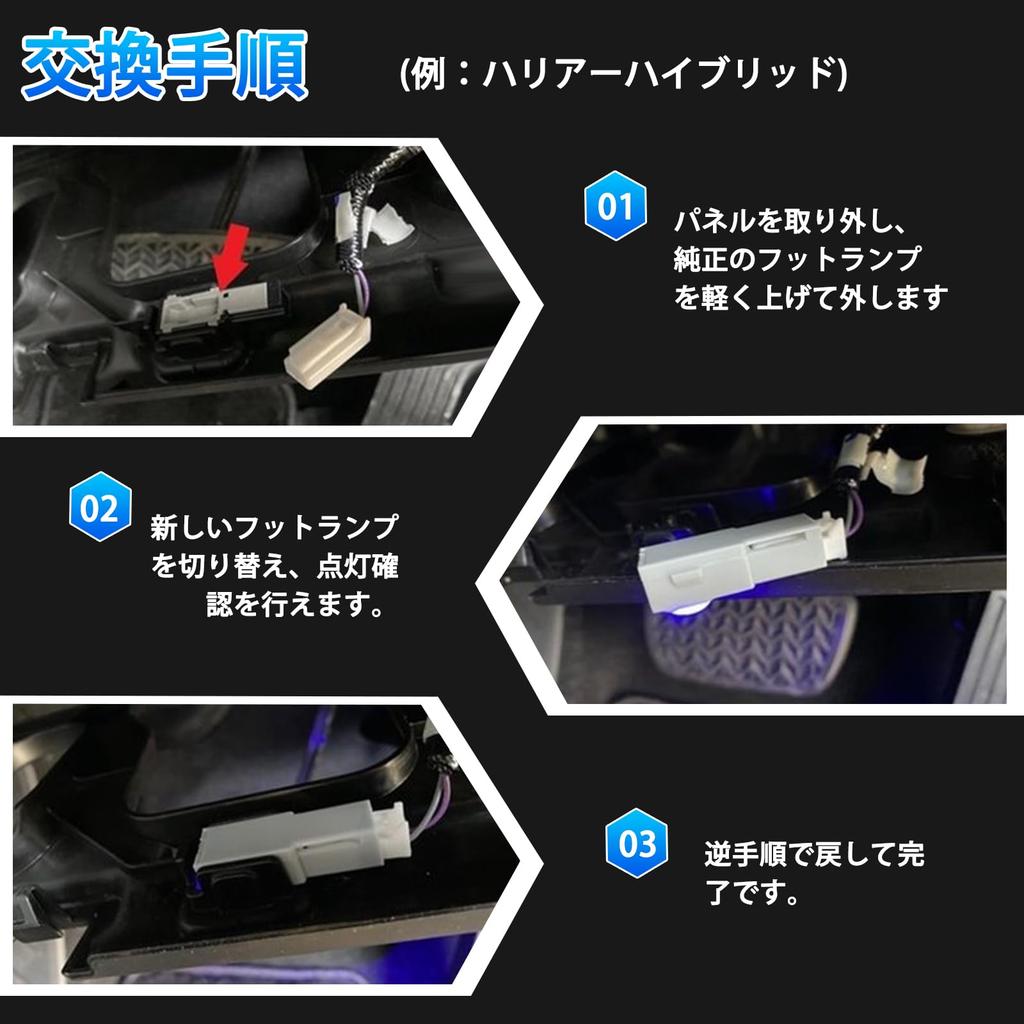 交換手順

(例：ハリアーハイブリッド)

01

パネルを取り外し、純正のフットランプを軽く上げて外します

02

新しいフットランプを切り替え、点灯確認を行えます。

03

逆手順で戻して完了です。