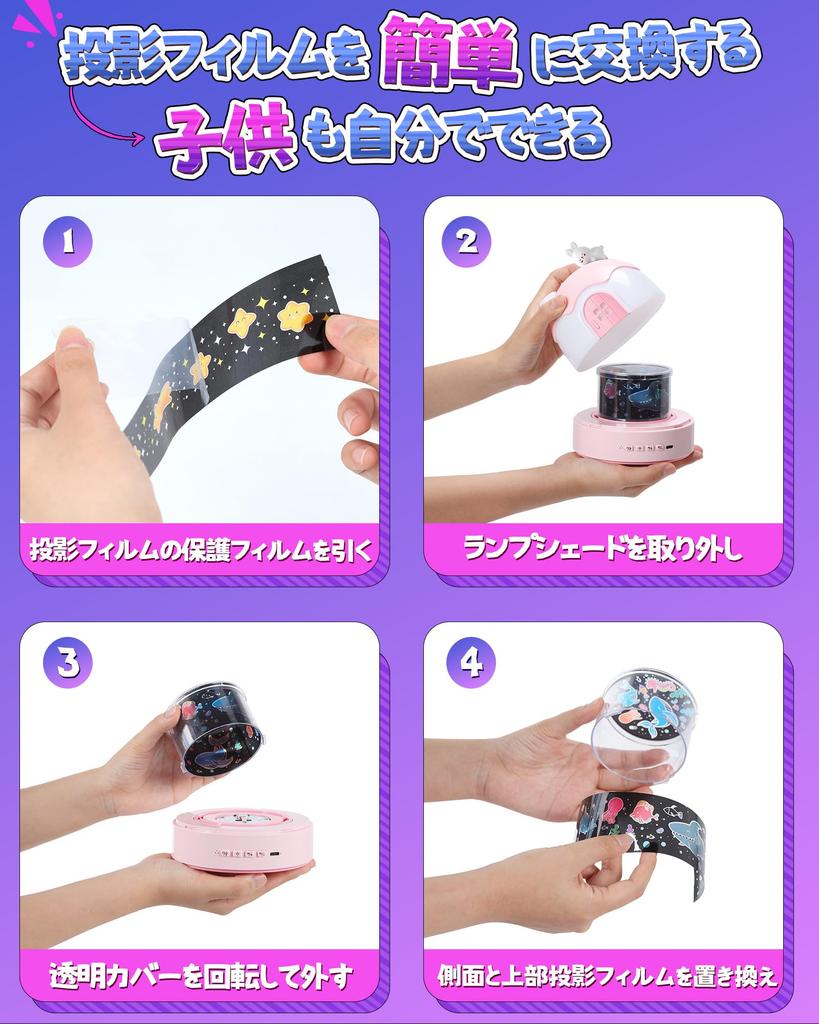 投影フィルムを簡単に交換する
子供も自分でできる

1
投影フィルムの保護フィルムを引く

2
ランプシェードを取り外し

3
透明カバーを回転して外す

4
側面と上部投影フィルムを置き換え