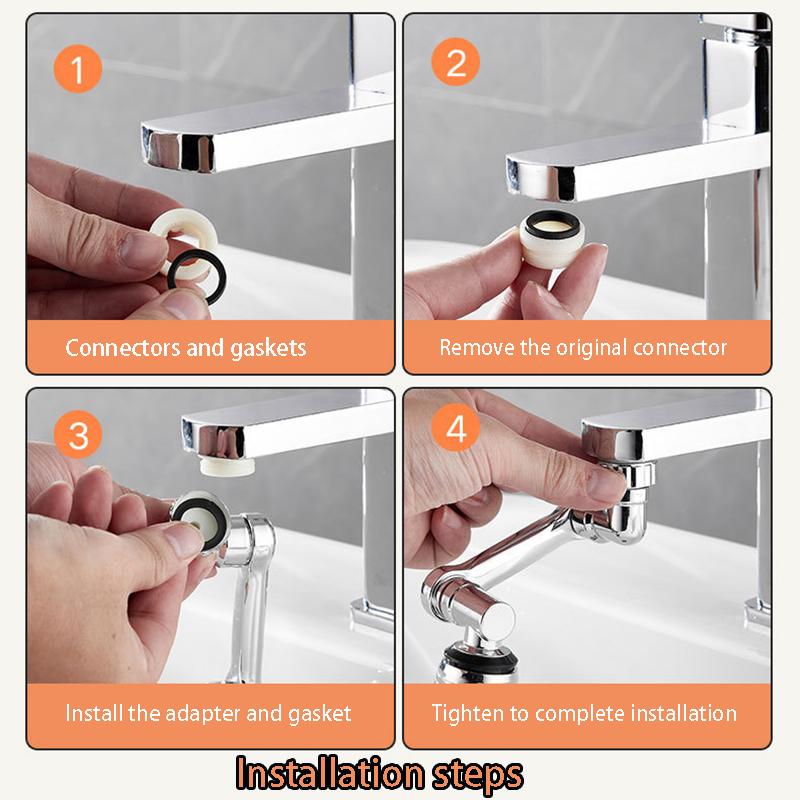 1

Connectors and gaskets

2

Remove the original connector

3

Install the adapter and gasket

4

Tighten to complete installation

Installation steps