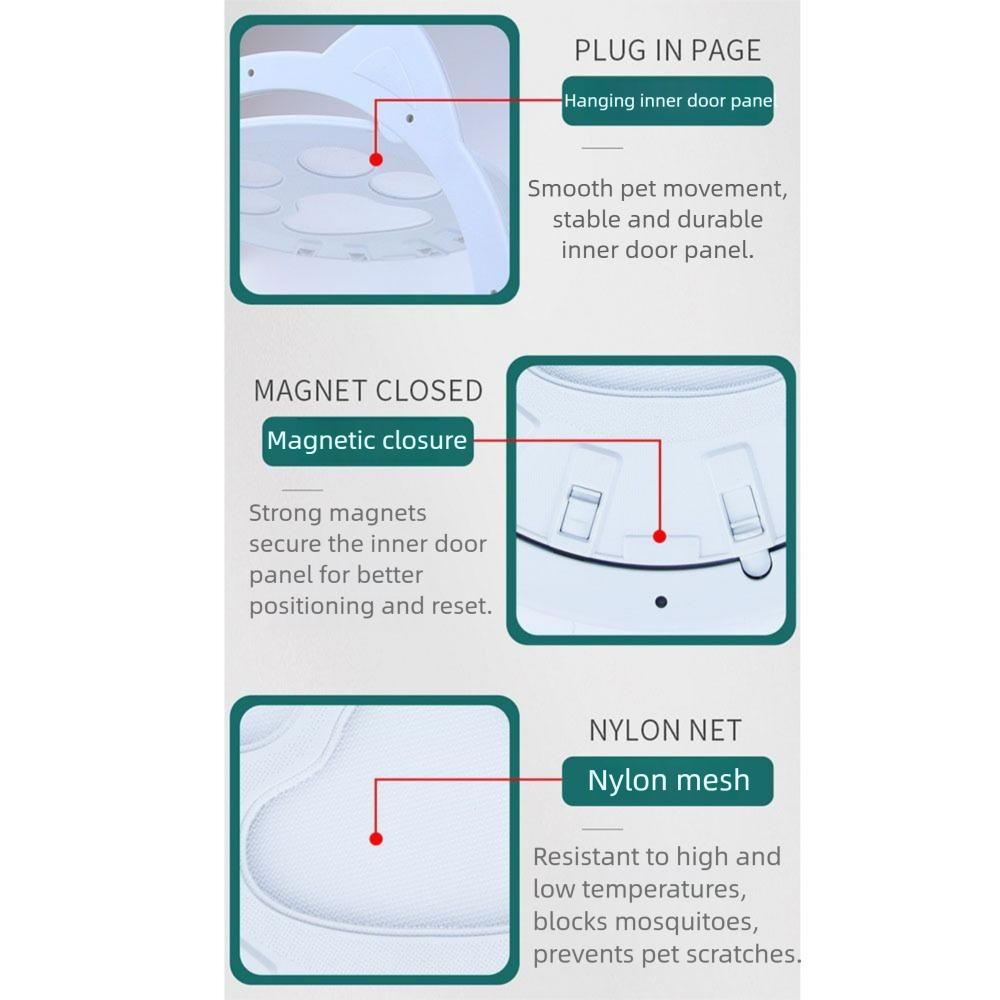 PLUG IN PAGE

Hanging inner door pane

Smooth pet movement, stable and durable inner door panel.

MAGNET CLOSED

Magnetic closure

Strong magnets secure the inner door panel for better positioning and reset.

NYLON NET

Nylon mesh

Resistant to high and low temperatures, blocks mosquitoes, prevents pet scratches.