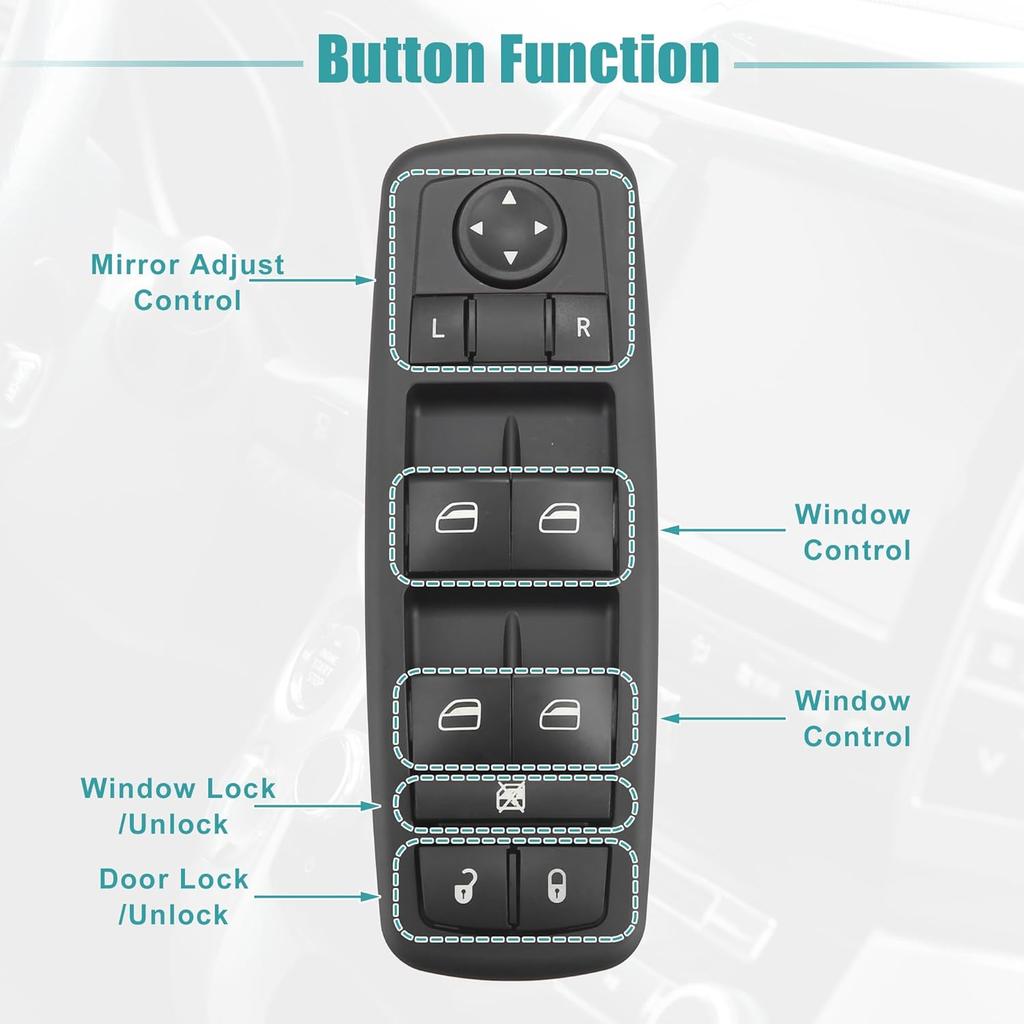 Button Function

Mirror Adjust Control

L

R

Window Control

Window Control

Window Lock /Unlock

Door Lock /Unlock