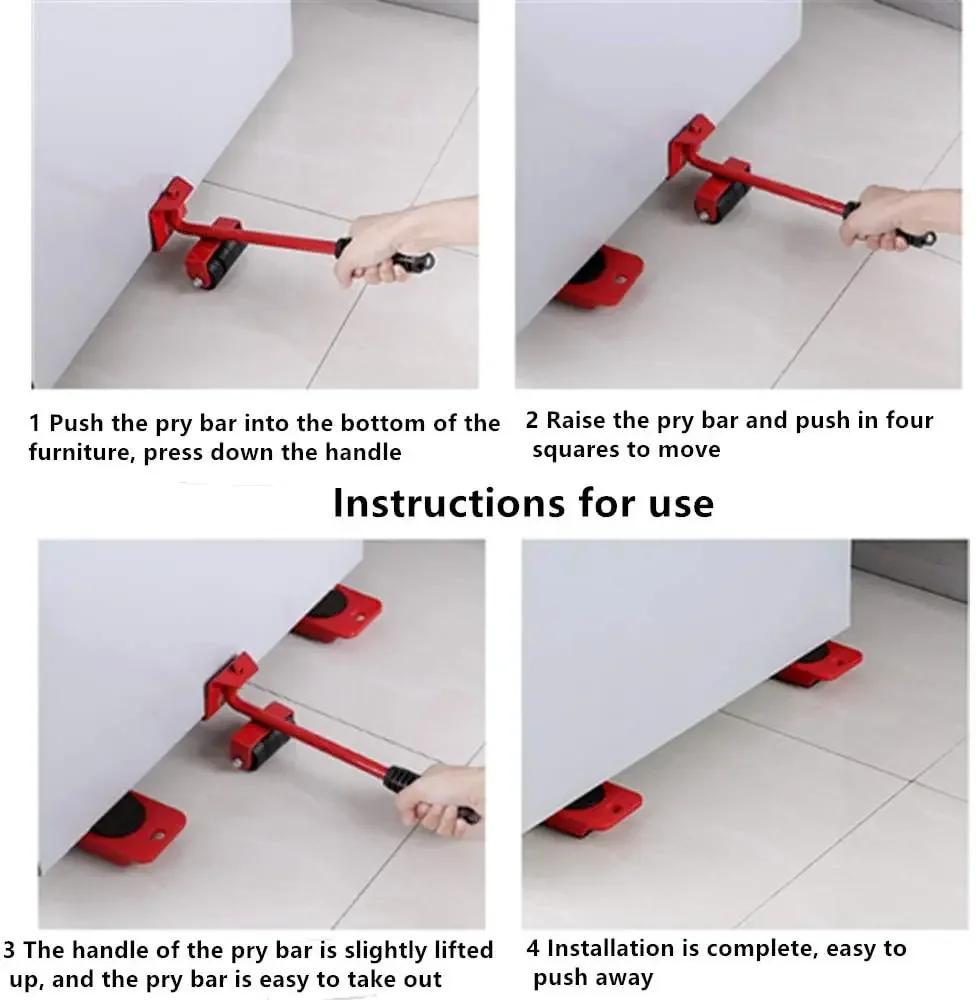 1 Push the pry bar into the bottom of the furniture, press down the handle

2 Raise the pry bar and push in four squares to move

Instructions for use

3 The handle of the pry bar is slightly lifted up, and the pry bar is easy to take out

4 Installation is complete, easy to push away