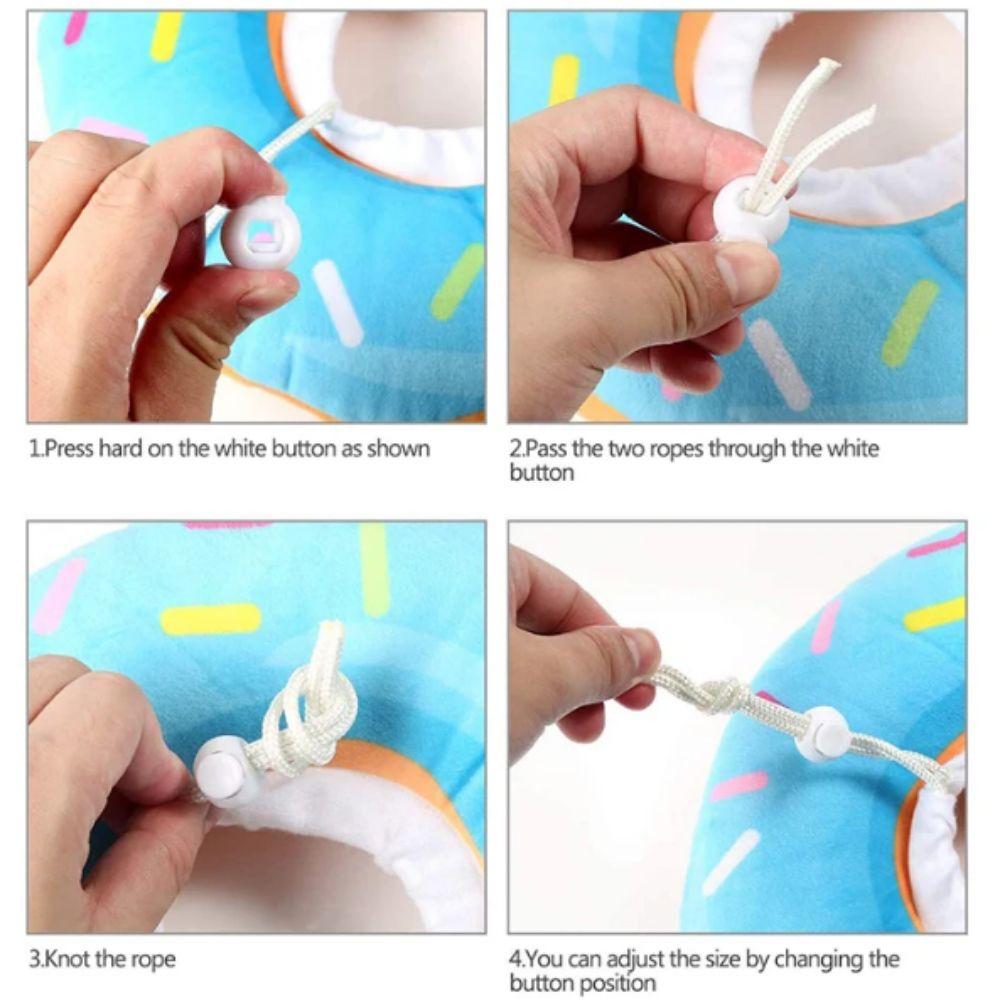 1.Press hard on the white button as shown

2.Pass the two ropes through the white button

3.Knot the rope

4.You can adjust the size by changing the button position