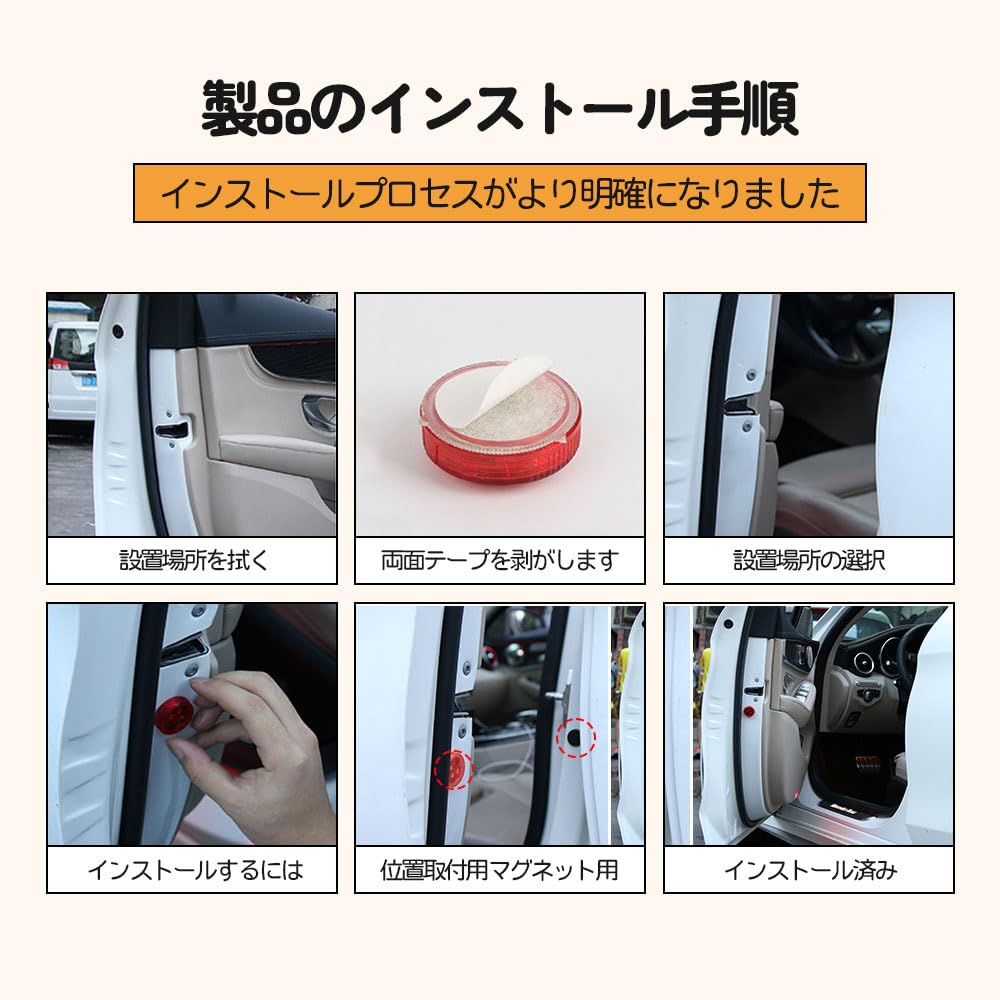 製品のインストール手順

インストールプロセスがより明確になりました

設置場所を拭く

両面テープを剥がします

設置場所の選択

インストールするには

位置取付用マグネット用

インストール済み