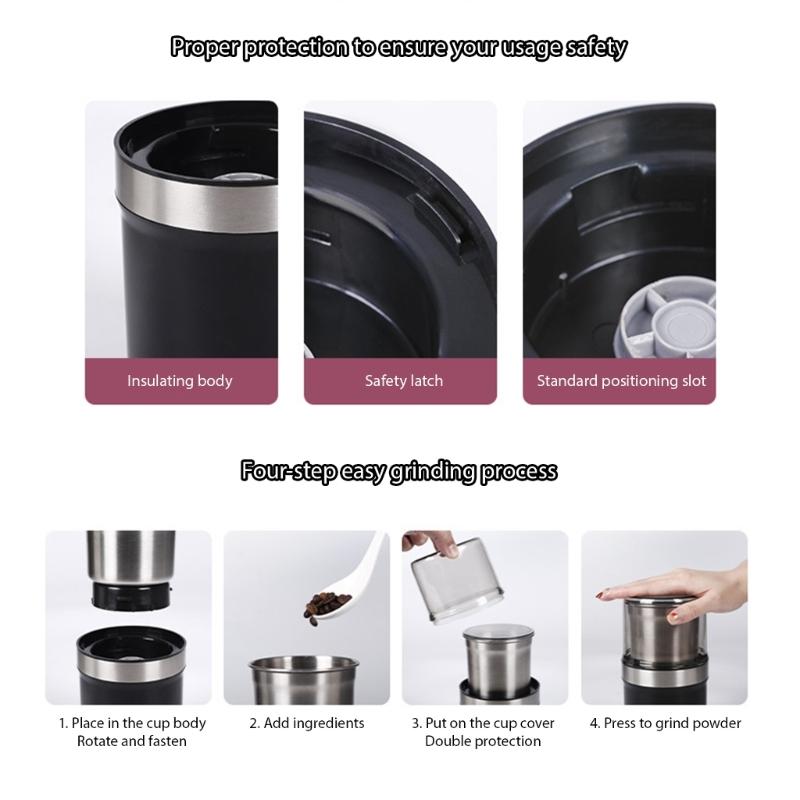 Proper protection to ensure your usage safety

Insulating body

Safety latch

Standard positioning slot

Four-step easy grinding process

1. Place in the cup body
Rotate and fasten

2. Add ingredients

3. Put on the cup cover
Double protection

4. Press to grind powder