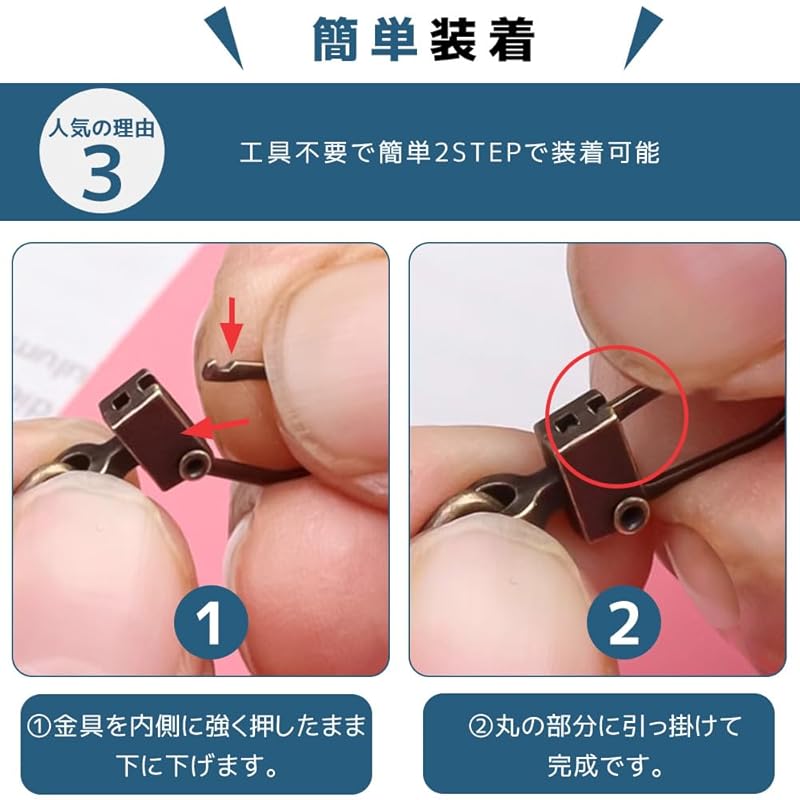 簡単装着

人気の理由
3

工具不要で簡単2STEPで装着可能

1

2

①金具を内側に強く押したまま下に下げます。

②丸の部分に引っ掛けて完成です。