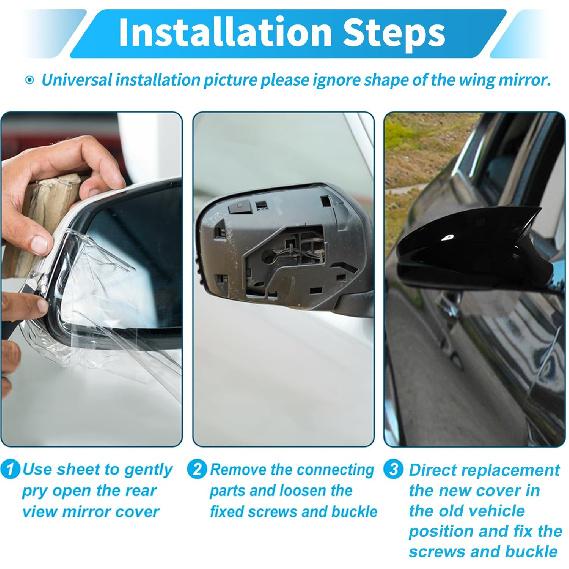 Installation Steps

Universal installation picture please ignore shape of the wing mirror.

1 Use sheet to gently pry open the rear view mirror cover

2 Remove the connecting parts and loosen the fixed screws and buckle

3 Direct replacement the new cover in the old vehicle position and fix the screws and buckle