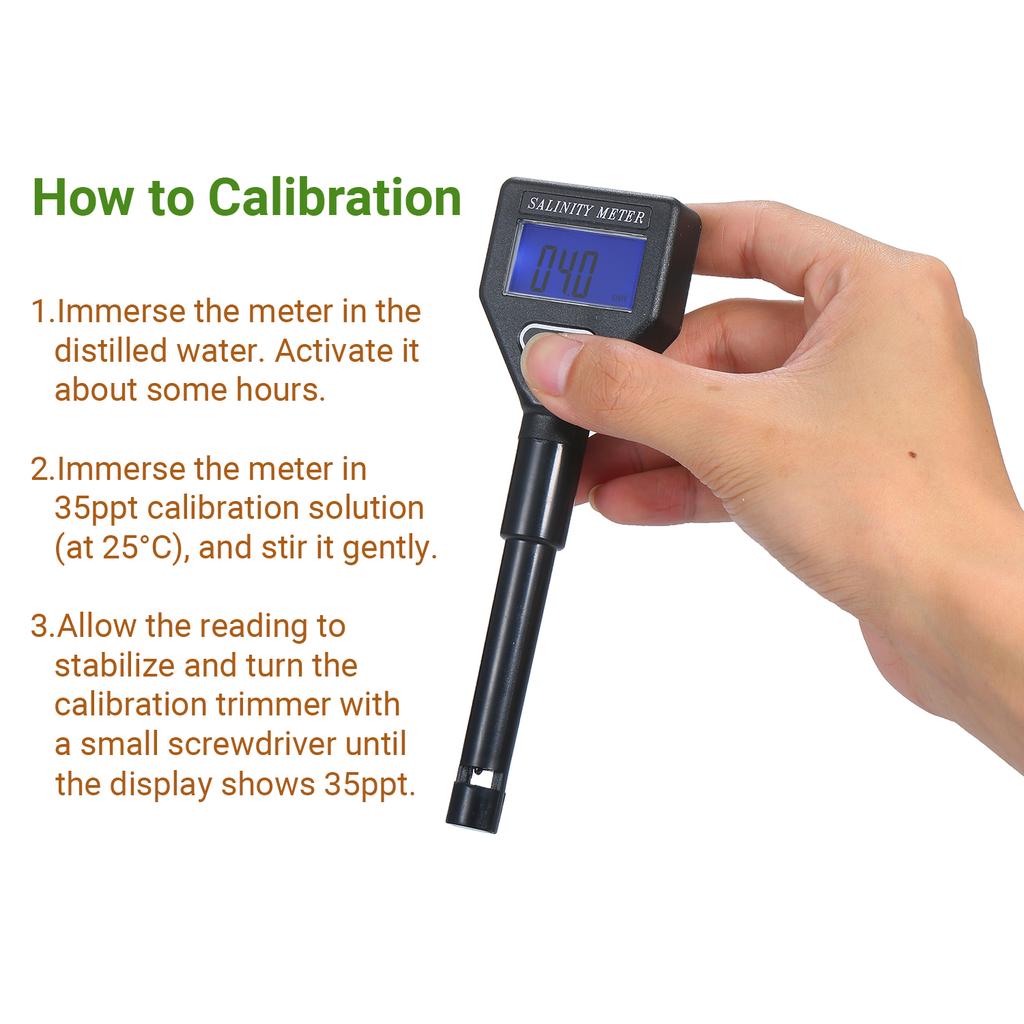 How to Calibration

1.Immerse the meter in the distilled water. Activate it about some hours.

2.Immerse the meter in 35ppt calibration solution (at 25°C), and stir it gently.

3.Allow the reading to stabilize and turn the calibration trimmer with a small screwdriver until the display shows 35ppt.

SALINITY METER

040

ppt