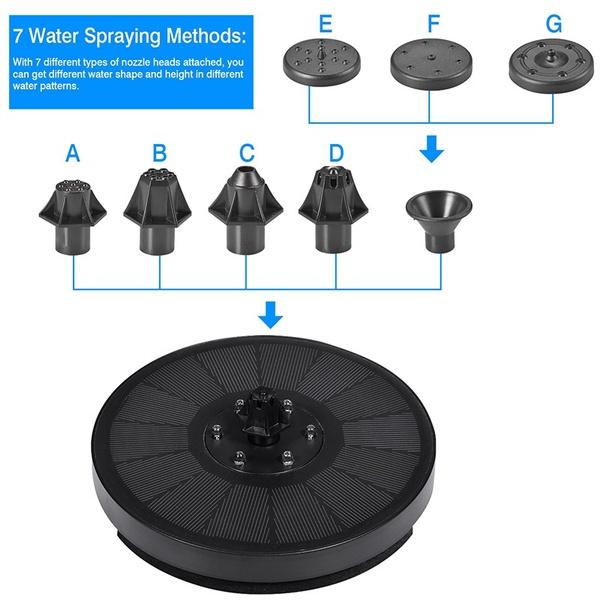 7 Water Spraying Methods:

With 7 different types of nozzle heads attached, you can get different water shape and height in different water patterns.

E

F

G

A

B

C

D