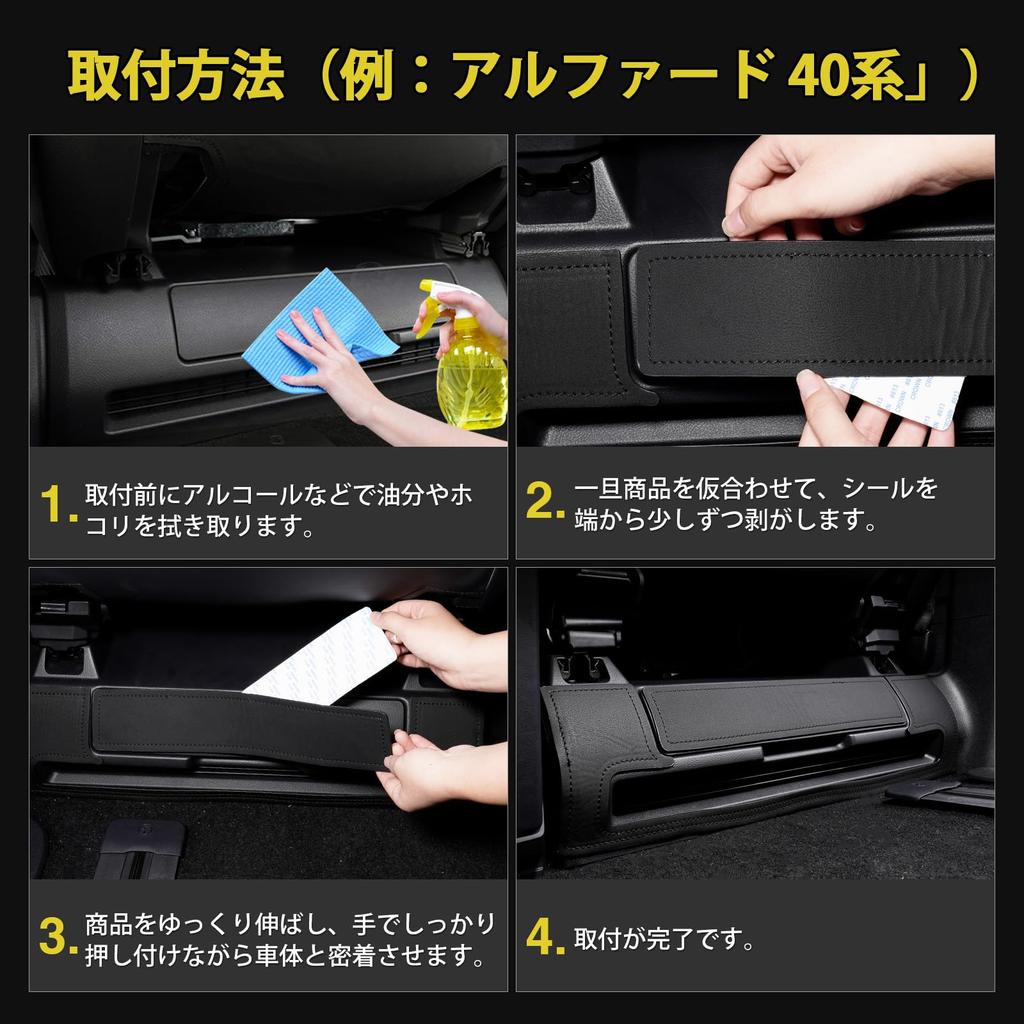 取付方法（例：アルファード 40系」）

1. 取付前にアルコールなどで油分やホコリを拭き取ります。

2. 一旦商品を仮合わせて、シールを端から少しずつ剥がします。

3. 商品をゆっくり伸ばし、手でしっかり押し付けながら車体と密着させます。

4. 取付が完了です。