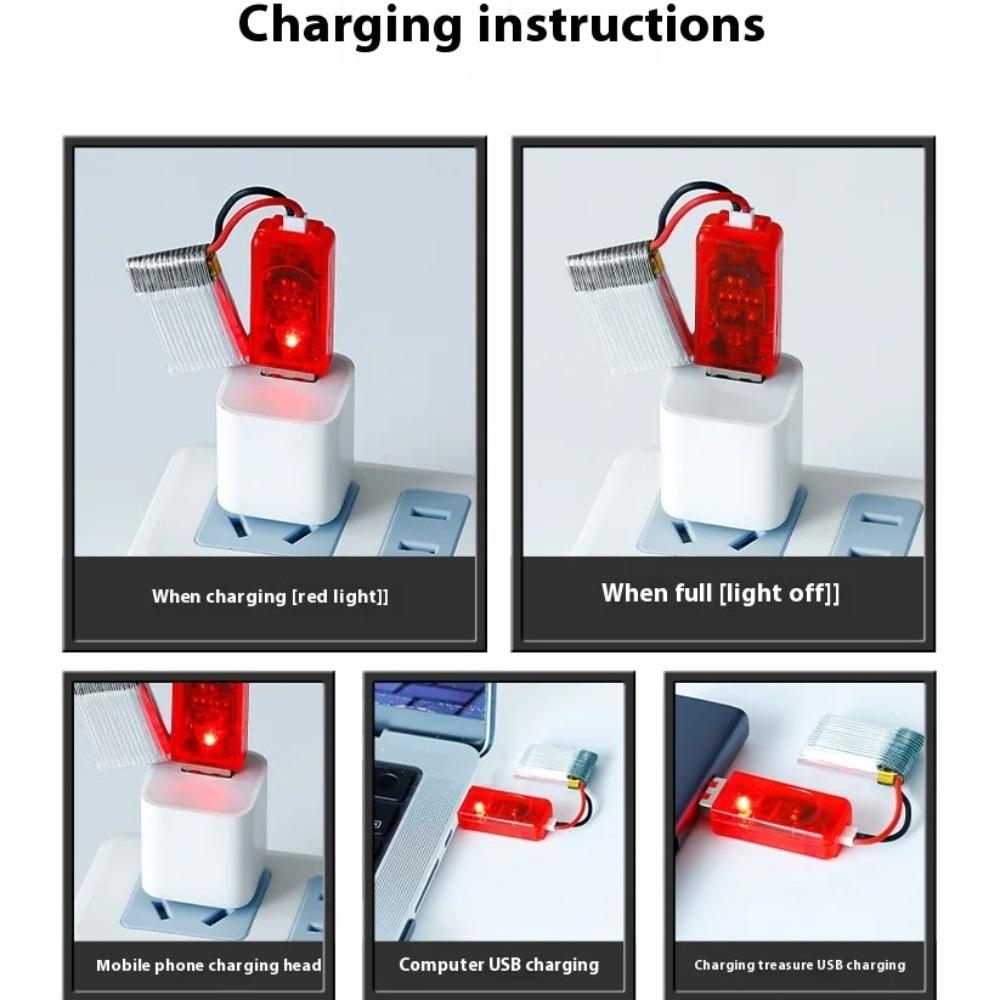 Charging instructions

When charging [red light]]

When full [light off]]

Mobile phone charging head

Computer USB charging

Charging treasure USB charging