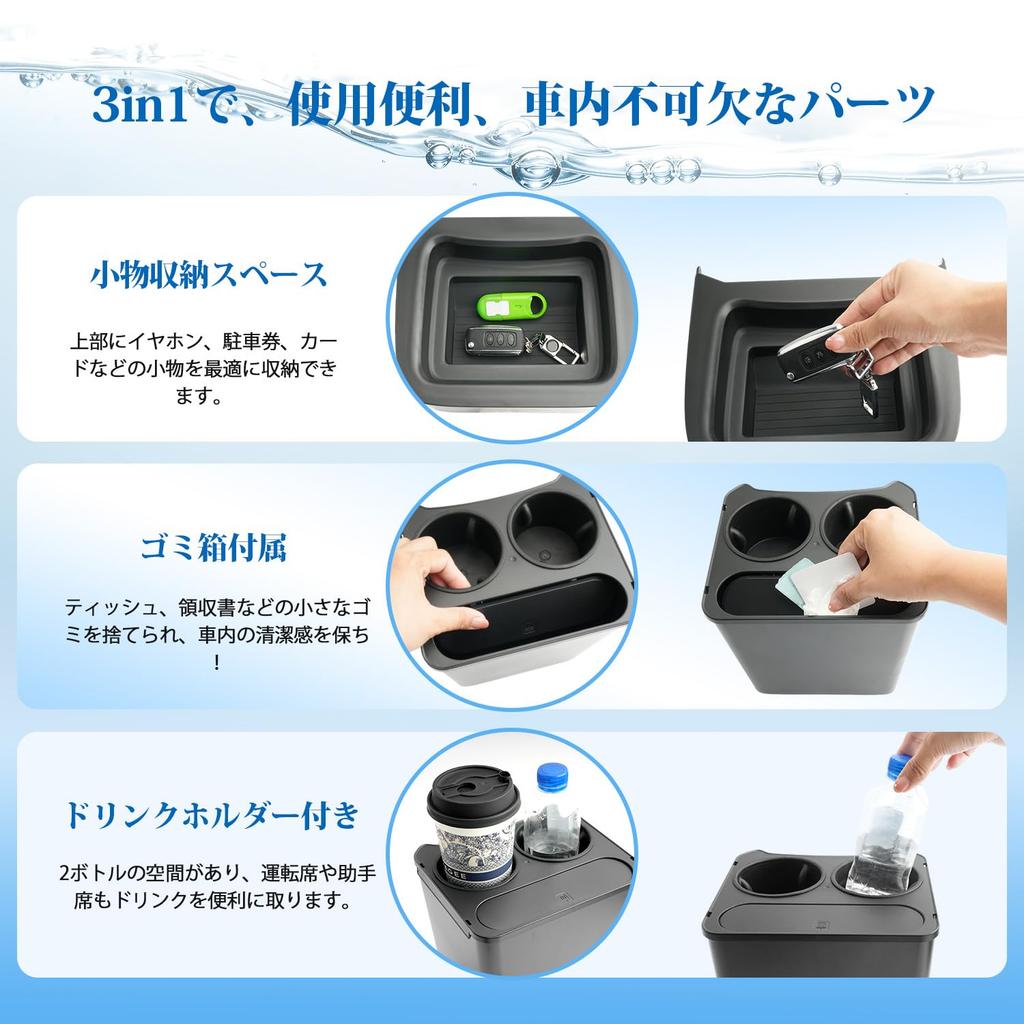 3in1で、使用便利、車内不可欠なパーツ

小物収納スペース

上部にイヤホン、駐車券、カードなどの小物を最適に収納できます。

ゴミ箱付属

ティッシュ、領収書などの小さなゴミを捨てられ、車内の清潔感を保ち！

ドリンクホルダー付き

2ボトルの空間があり、運転席や助手席もドリンクを便利に取ります。