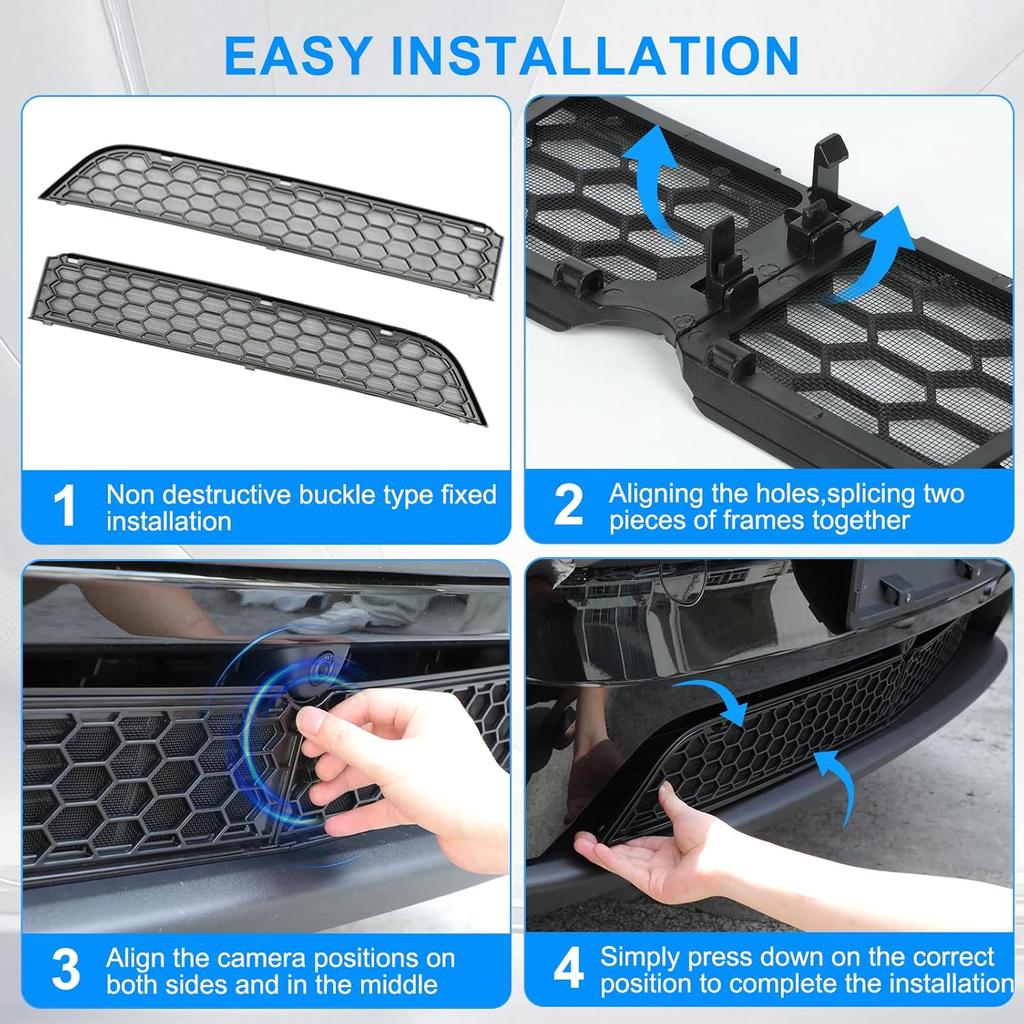 EASY INSTALLATION

1 Non destructive buckle type fixed installation

2 Aligning the holes,splicing two pieces of frames together

3 Align the camera positions on both sides and in the middle

4 Simply press down on the correct position to complete the installation