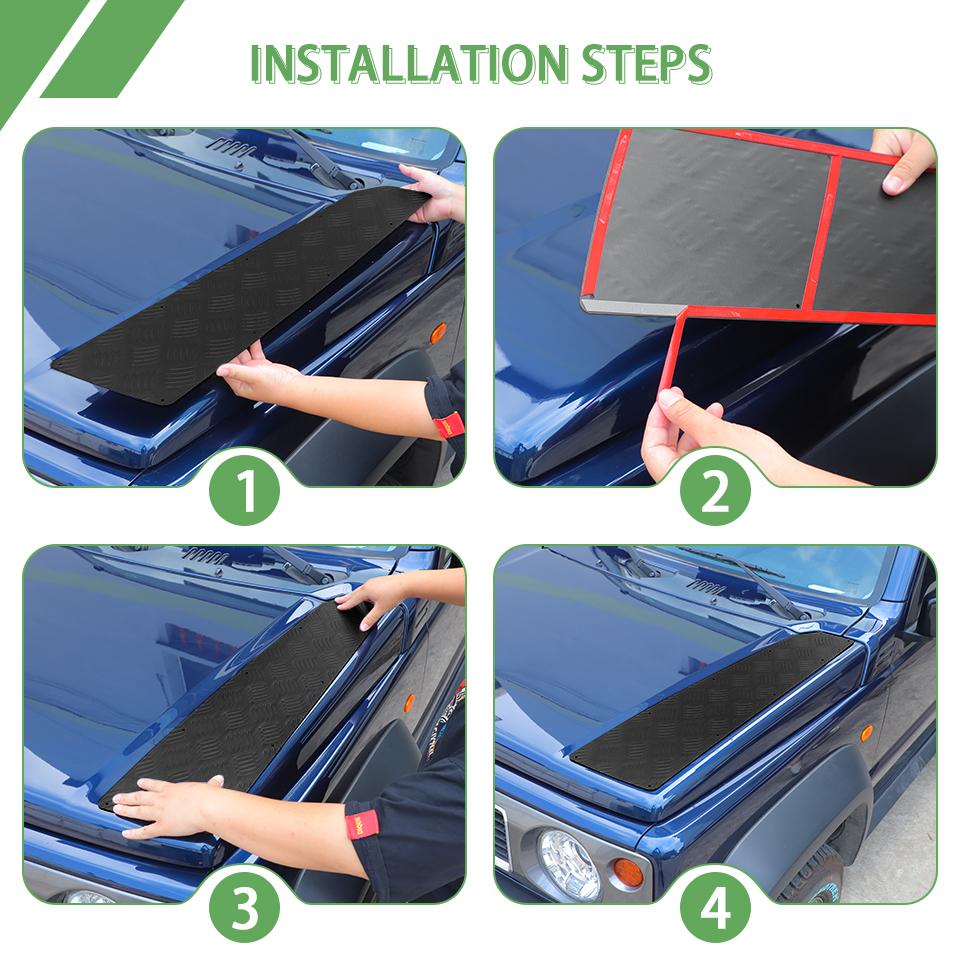 INSTALLATION STEPS

1

2

3

4