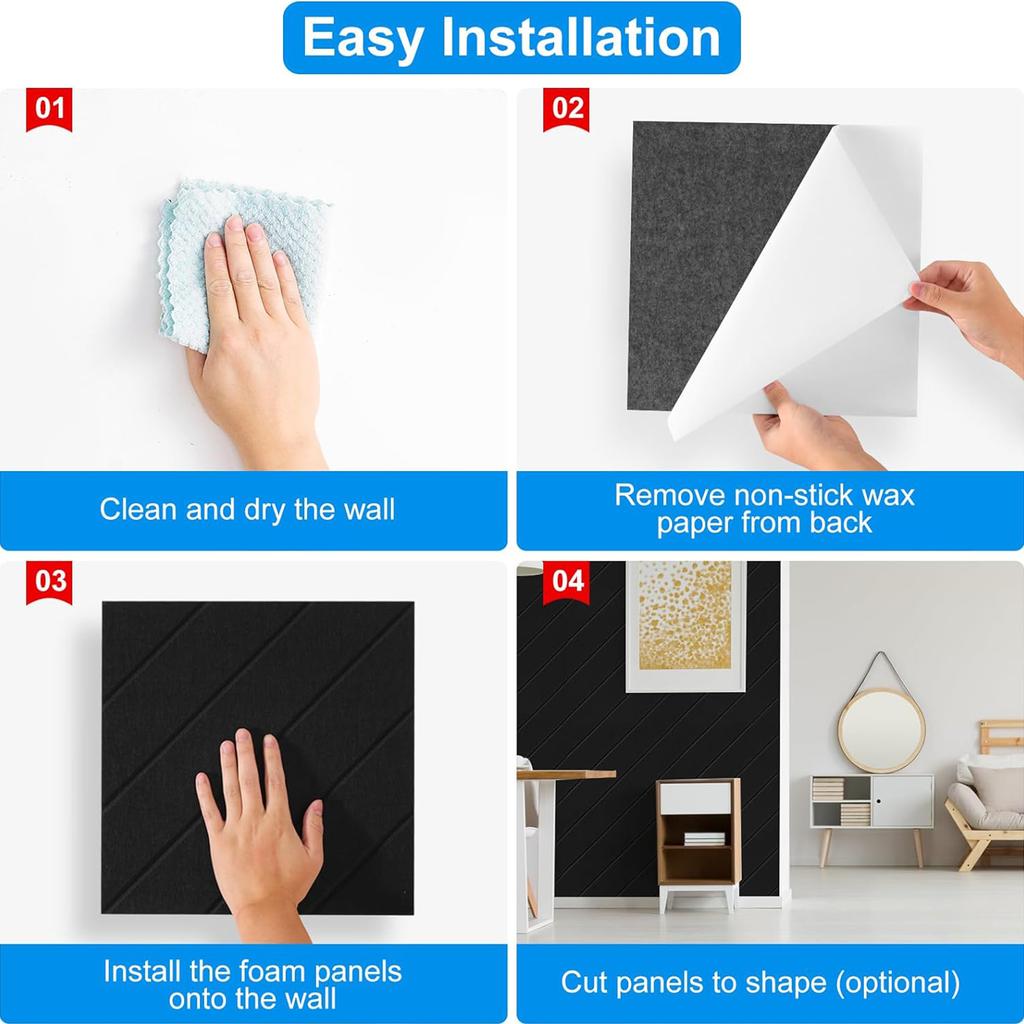 Easy Installation

01

Clean and dry the wall

02

Remove non-stick wax paper from back

03

Install the foam panels onto the wall

04

Cut panels to shape (optional)