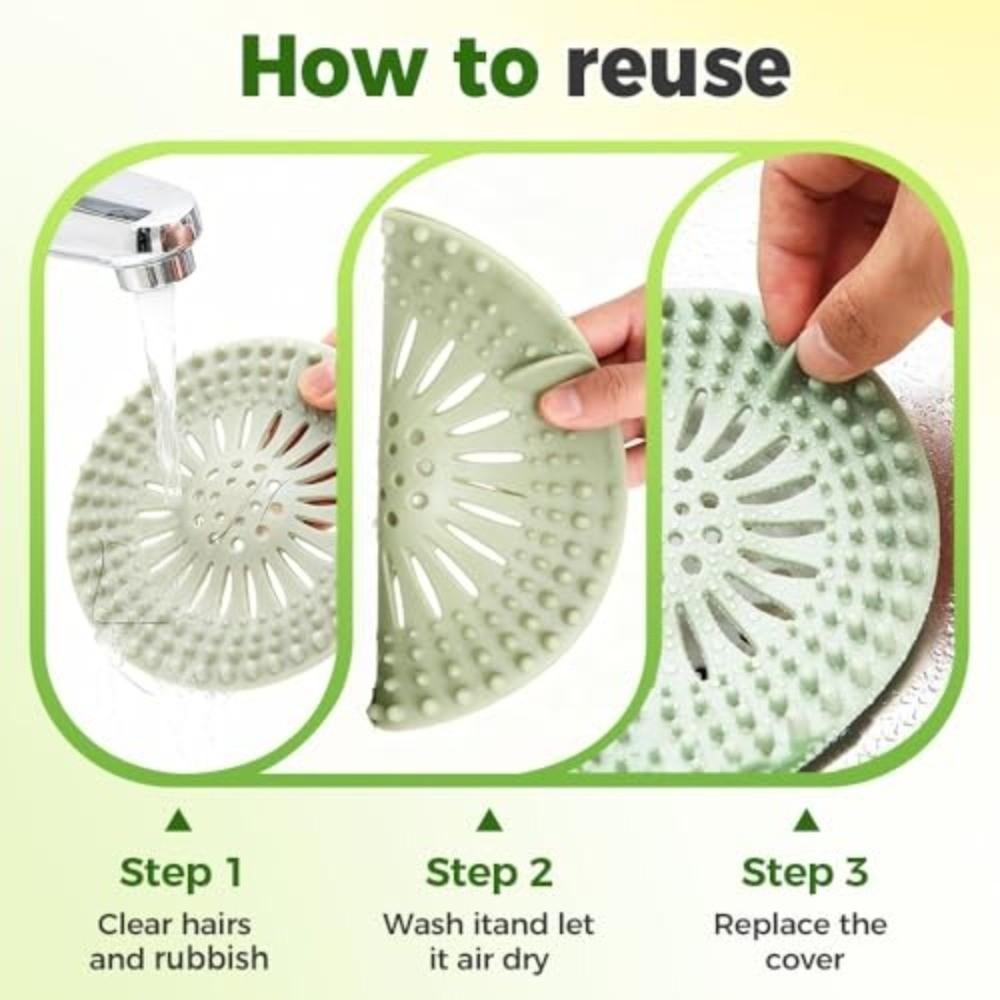 How to reuse

Step 1
Clear hairs and rubbish

Step 2
Wash itand let it air dry

Step 3
Replace the cover