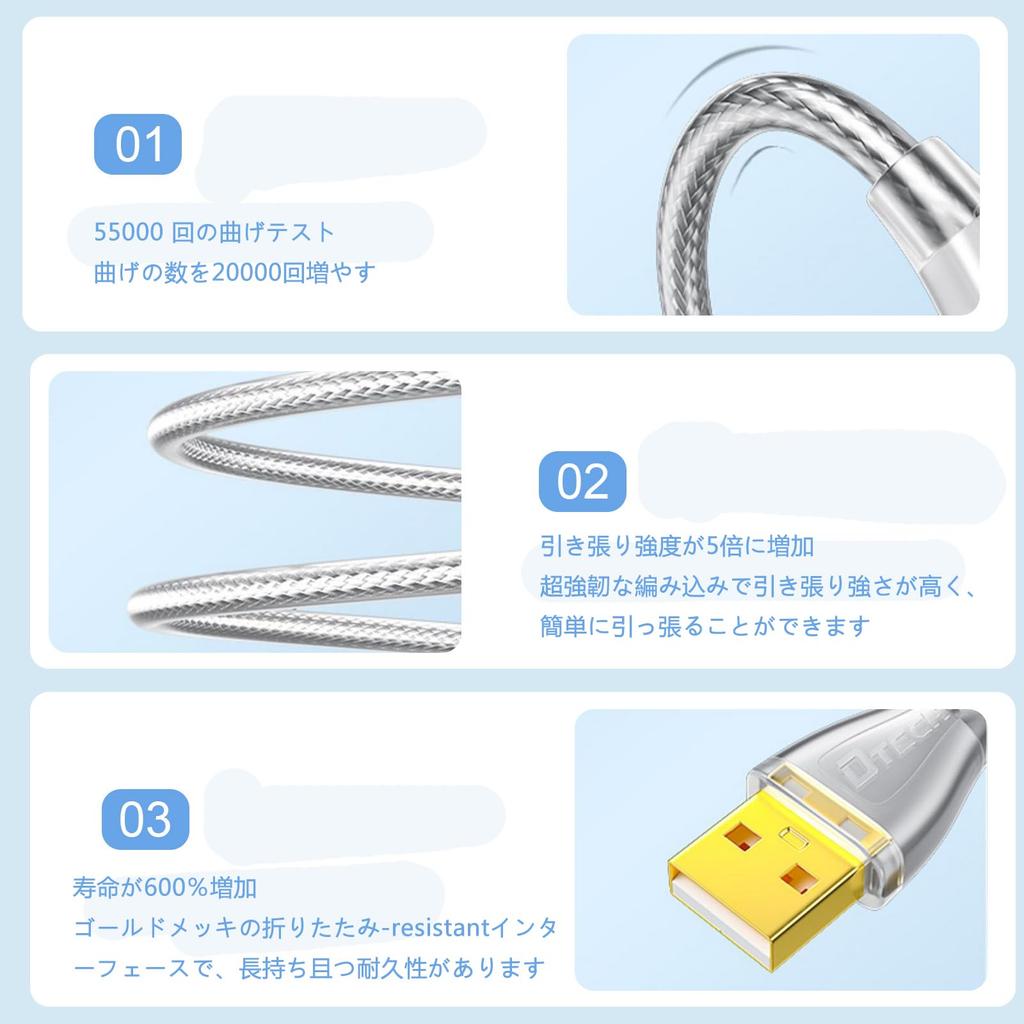 01

55000 回の曲げテスト
曲げの数を20000回増やす

02

引き張り強度が5倍に増加
超強靭な編み込みで引き張り強さが高く、簡単に引っ張ることができます

03

寿命が600％増加
ゴールドメッキの折りたたみ-resistantインターフェースで、長持ち且つ耐久性があります

DTECH