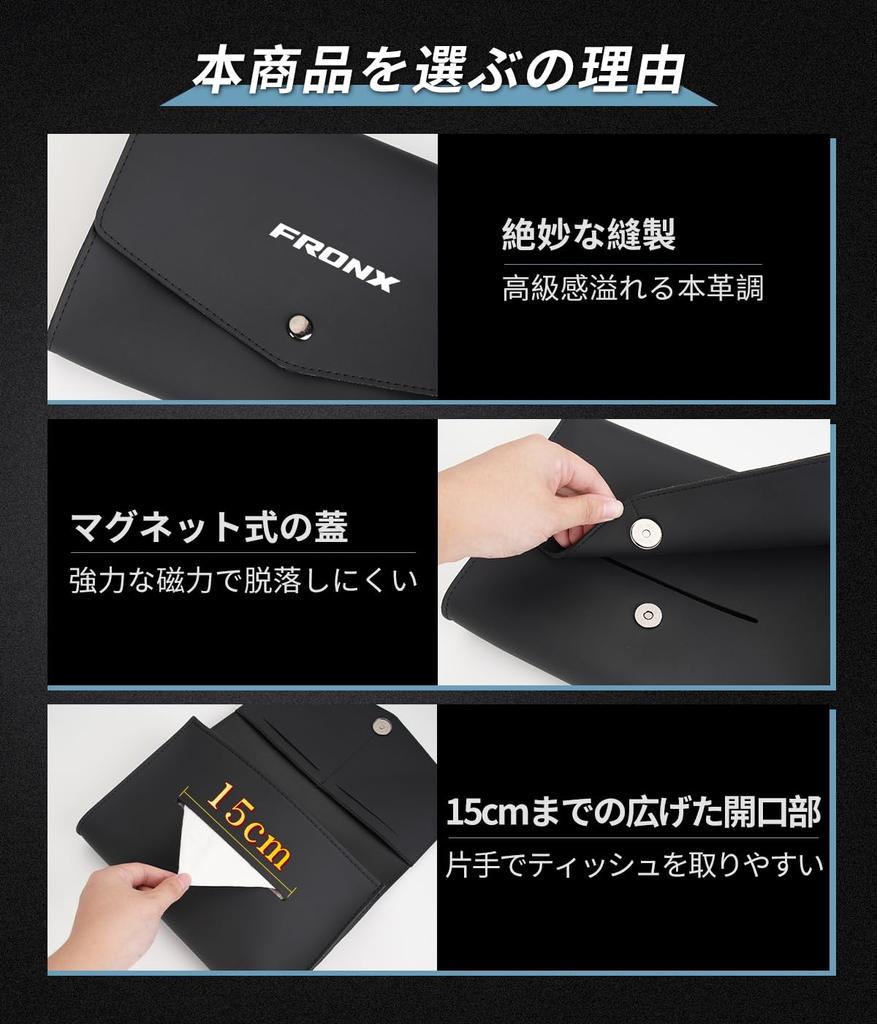 本商品を選ぶの理由

FRONX

絶妙な縫製

高級感溢れる本革調

マグネット式の蓋

強力な磁力で脱落しにくい

15cm

15cmまでの広げた開口部

片手でティッシュを取りやすい