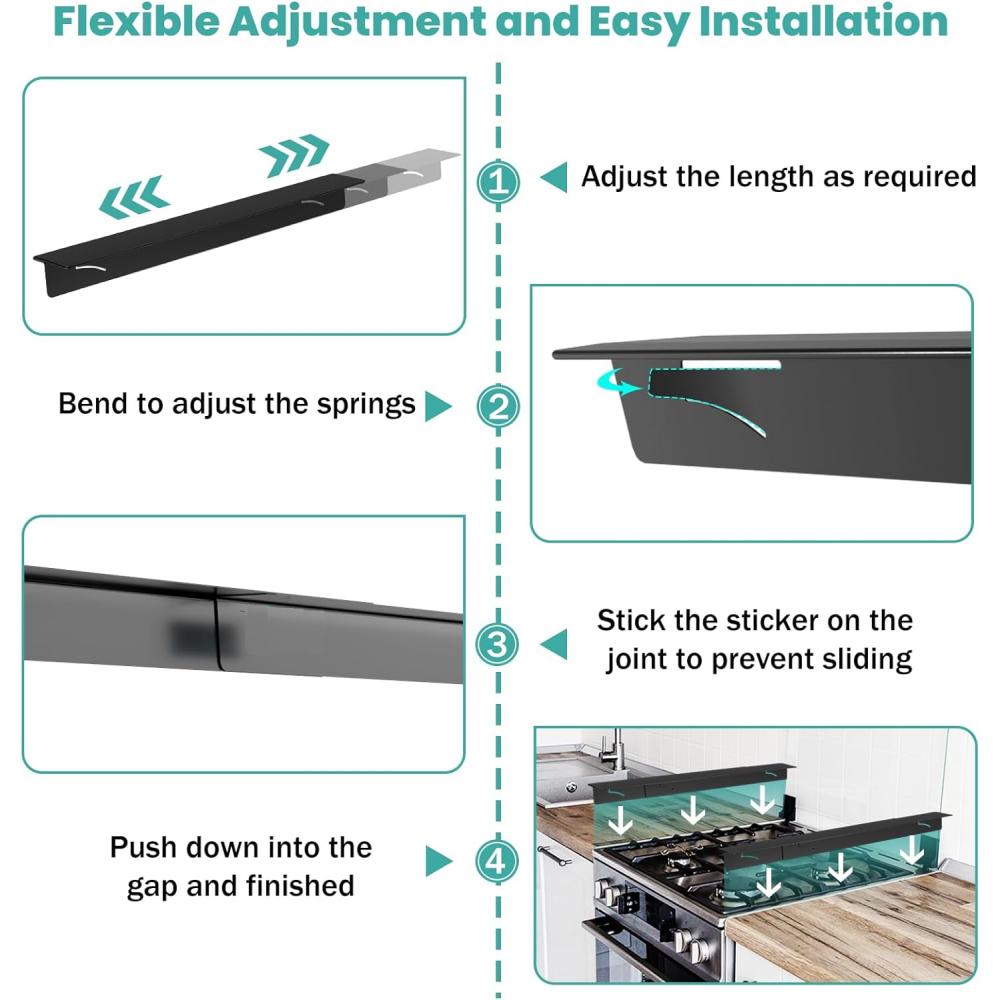 Flexible Adjustment and Easy Installation

1 Adjust the length as required

Bend to adjust the springs 2

3 Stick the sticker on the joint to prevent sliding

Push down into the gap and finished 4