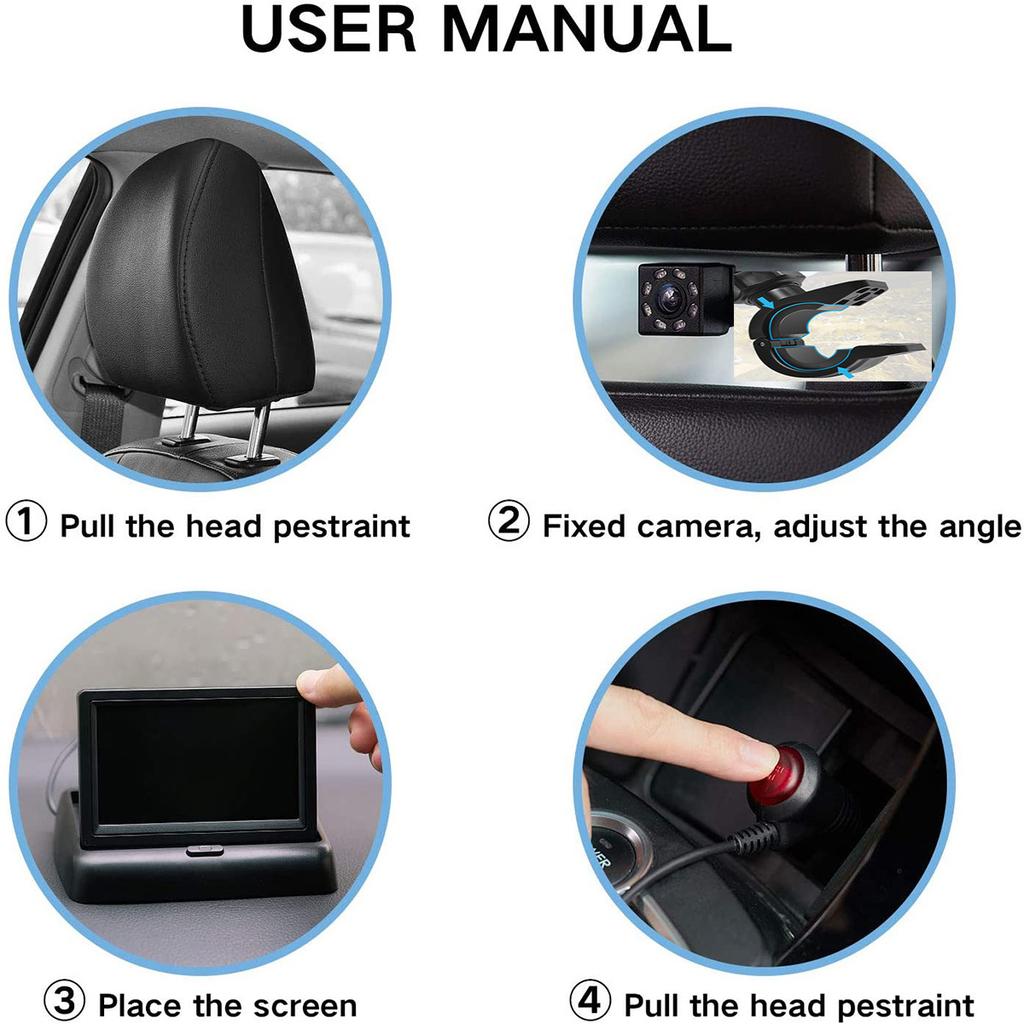 USER MANUAL

① Pull the head pestraint

② Fixed camera, adjust the angle

③ Place the screen

④ Pull the head pestraint