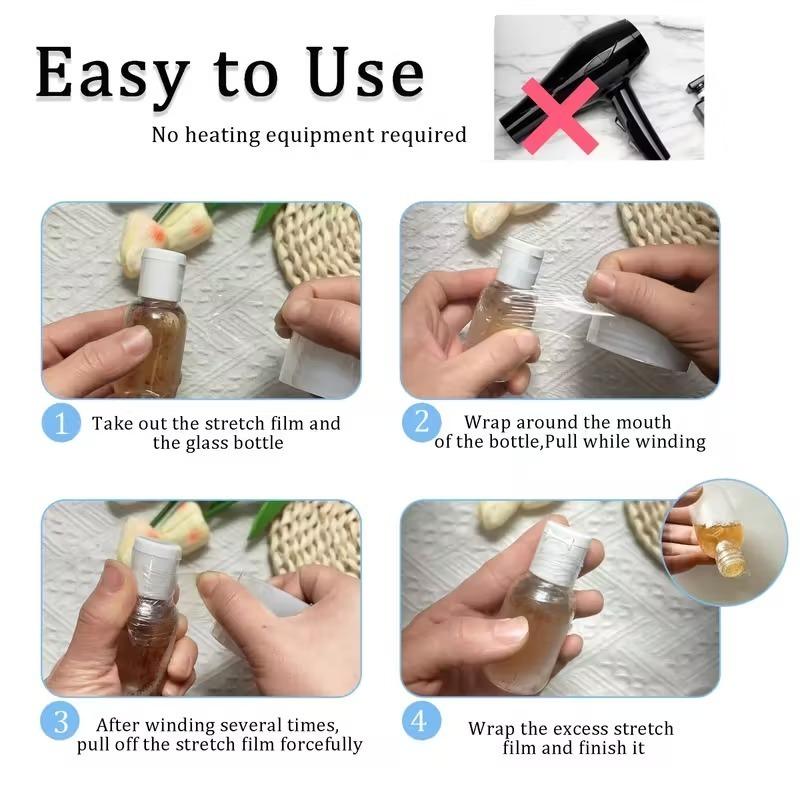 Easy to Use

No heating equipment required

1 Take out the stretch film and the glass bottle

2 Wrap around the mouth of the bottle,Pull while winding

3 After winding several times, pull off the stretch film forcefully

4 Wrap the excess stretch film and finish it