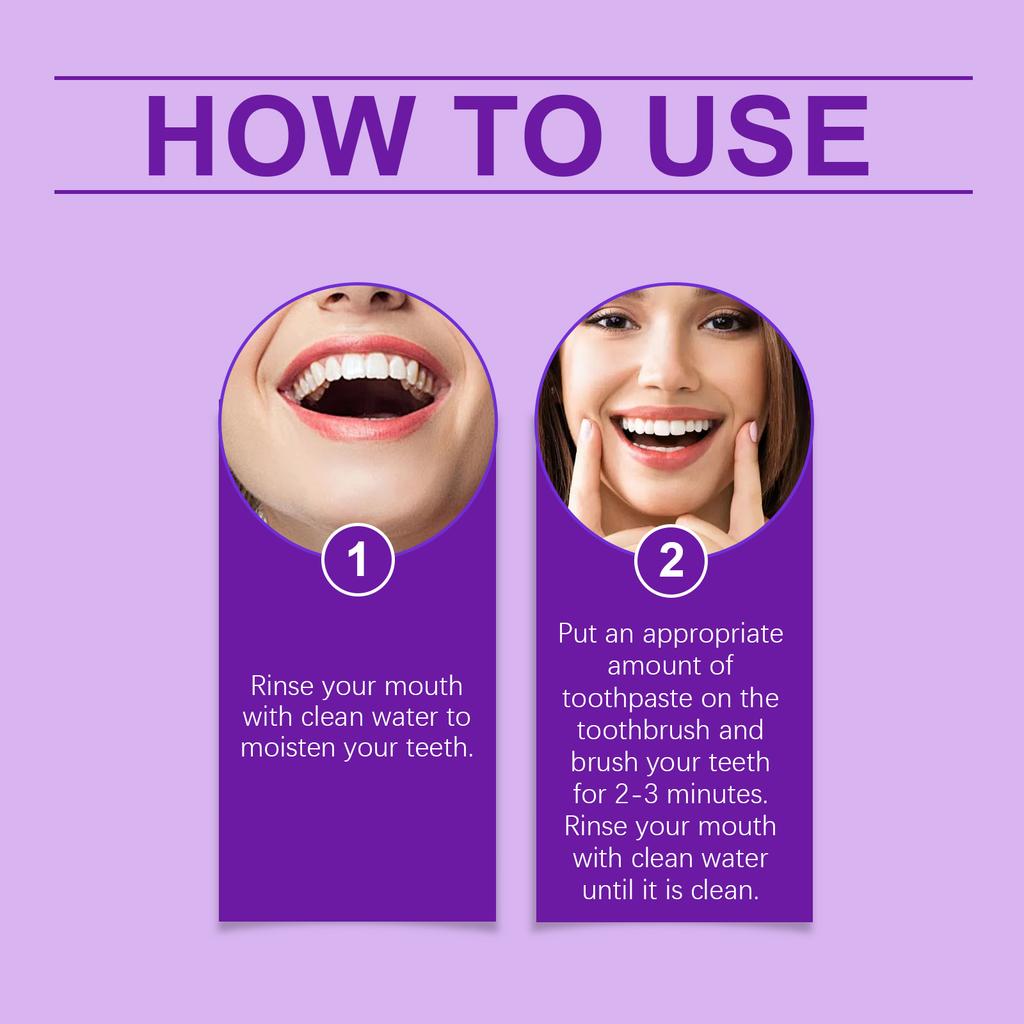 HOW TO USE

1

Rinse your mouth with clean water to moisten your teeth.

2

Put an appropriate amount of toothpaste on the toothbrush and brush your teeth for 2-3 minutes. Rinse your mouth with clean water until it is clean.