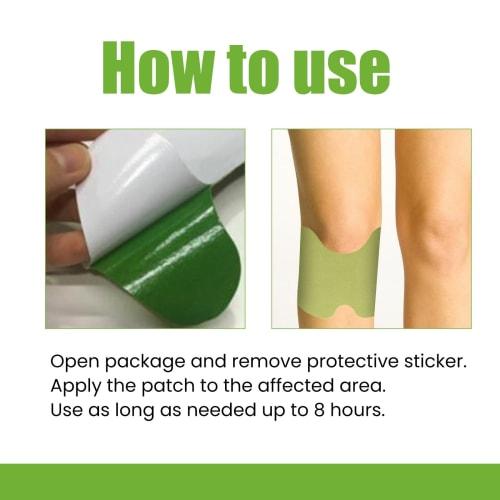 How to use

Open package and remove protective sticker.
Apply the patch to the affected area.
Use as long as needed up to 8 hours.