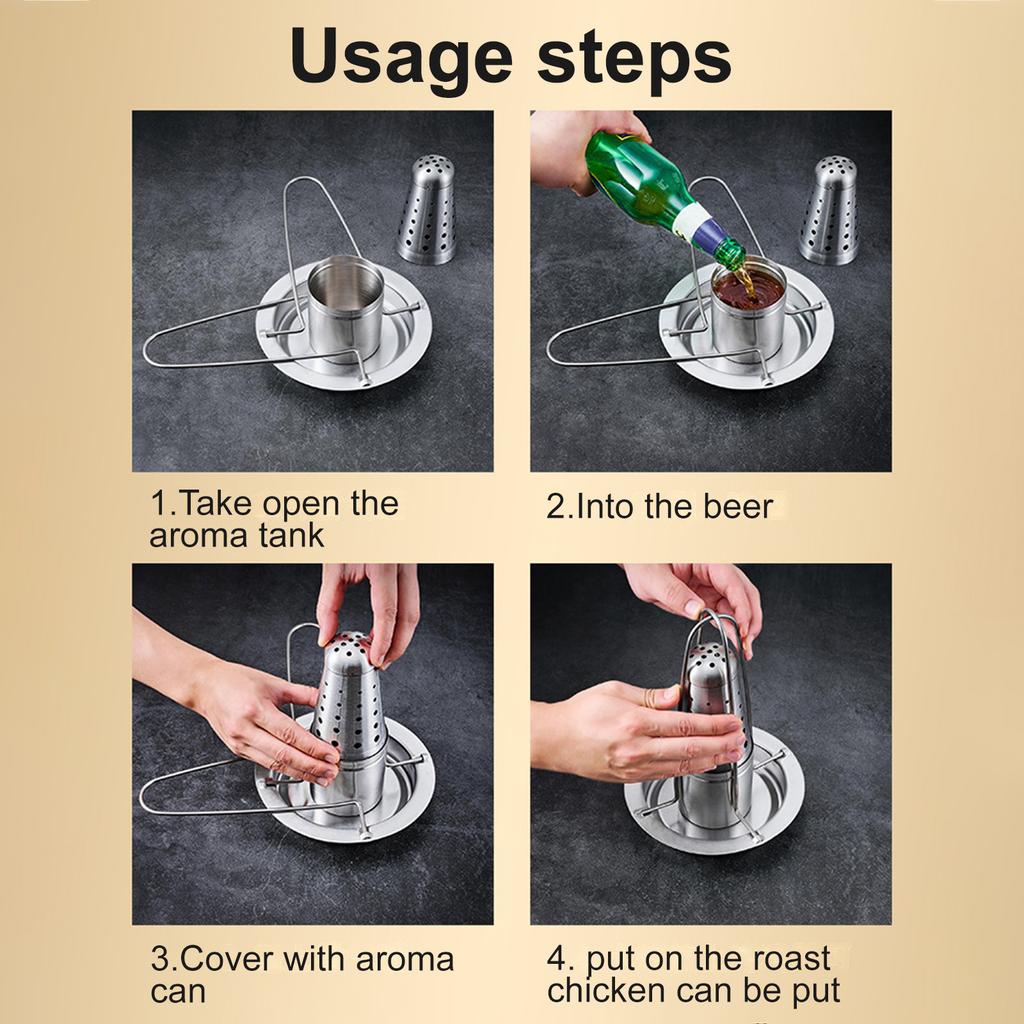 Usage steps

1.Take open the aroma tank

2.Into the beer

3.Cover with aroma can

4. put on the roast chicken can be put