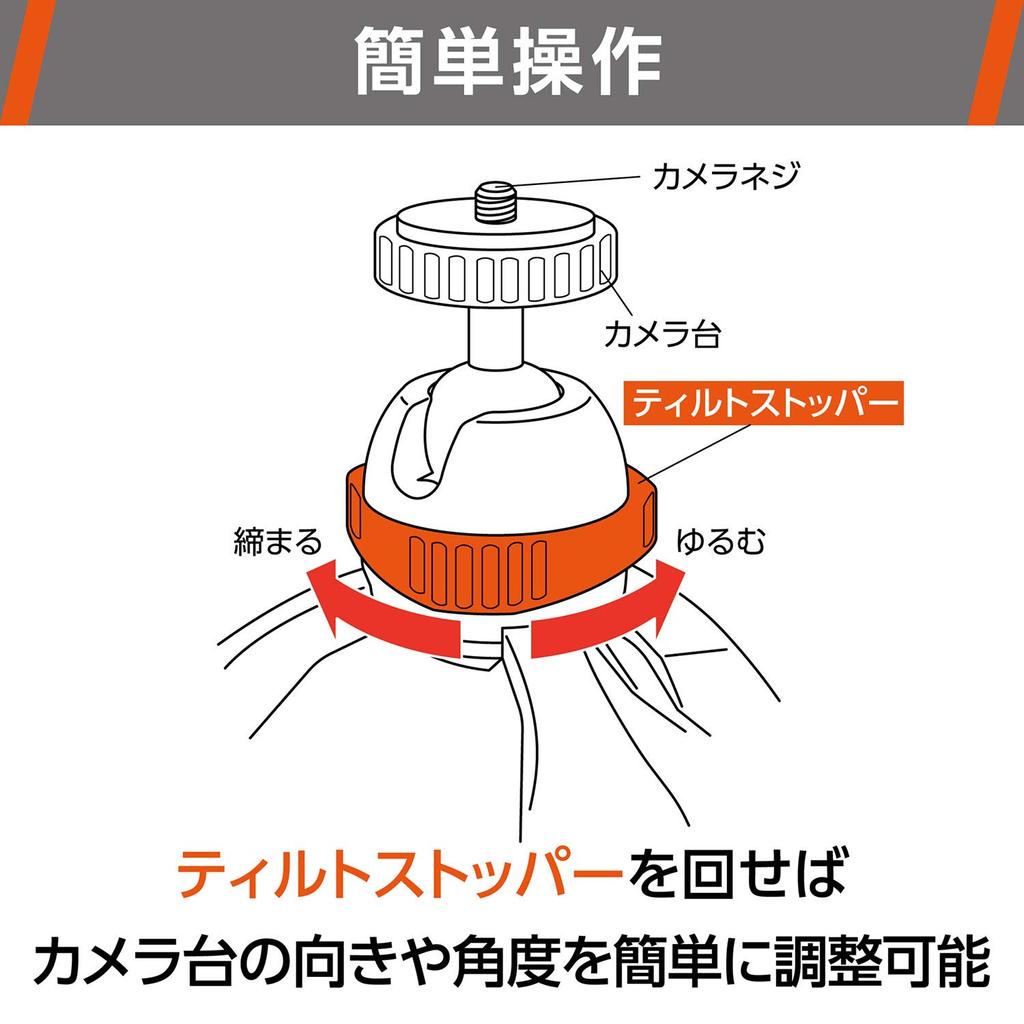 簡単操作

カメラネジ

カメラ台

ティルトストッパー

締まる

ゆるむ

ティルトストッパーを回せば
カメラ台の向きや角度を簡単に調整可能