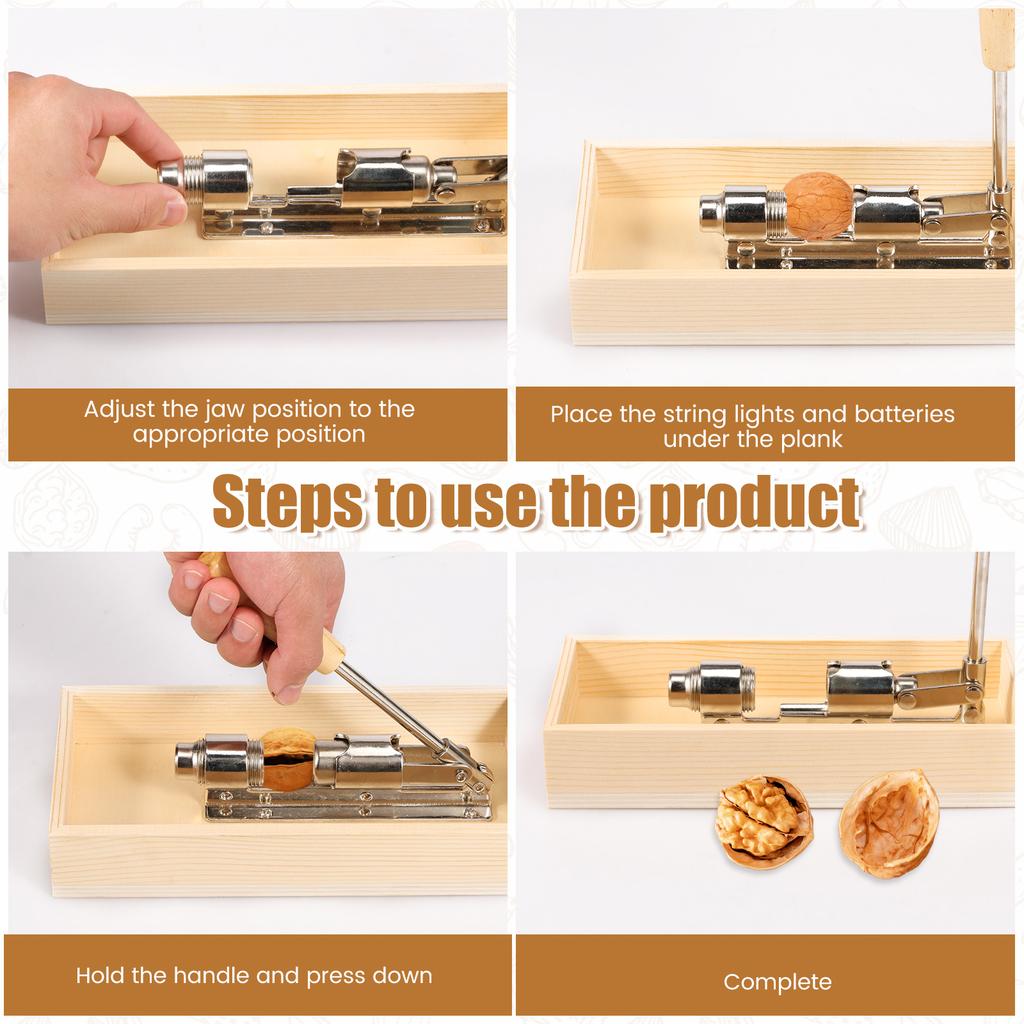 Adjust the jaw position to the appropriate position

Place the string lights and batteries under the plank

Steps to use the product

Hold the handle and press down

Complete