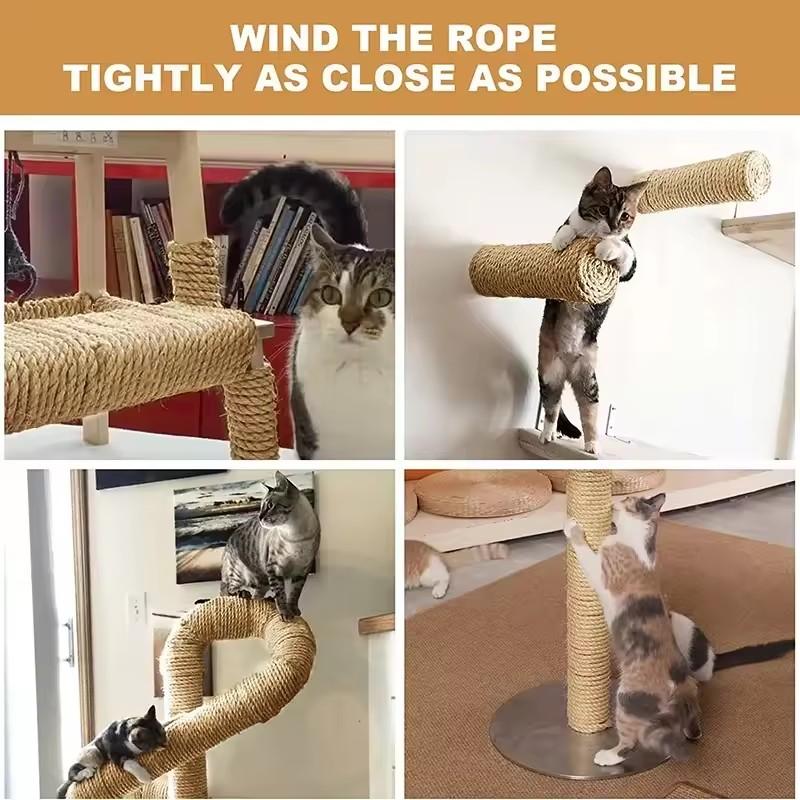 WIND THE ROPE
TIGHTLY AS CLOSE AS POSSIBLE