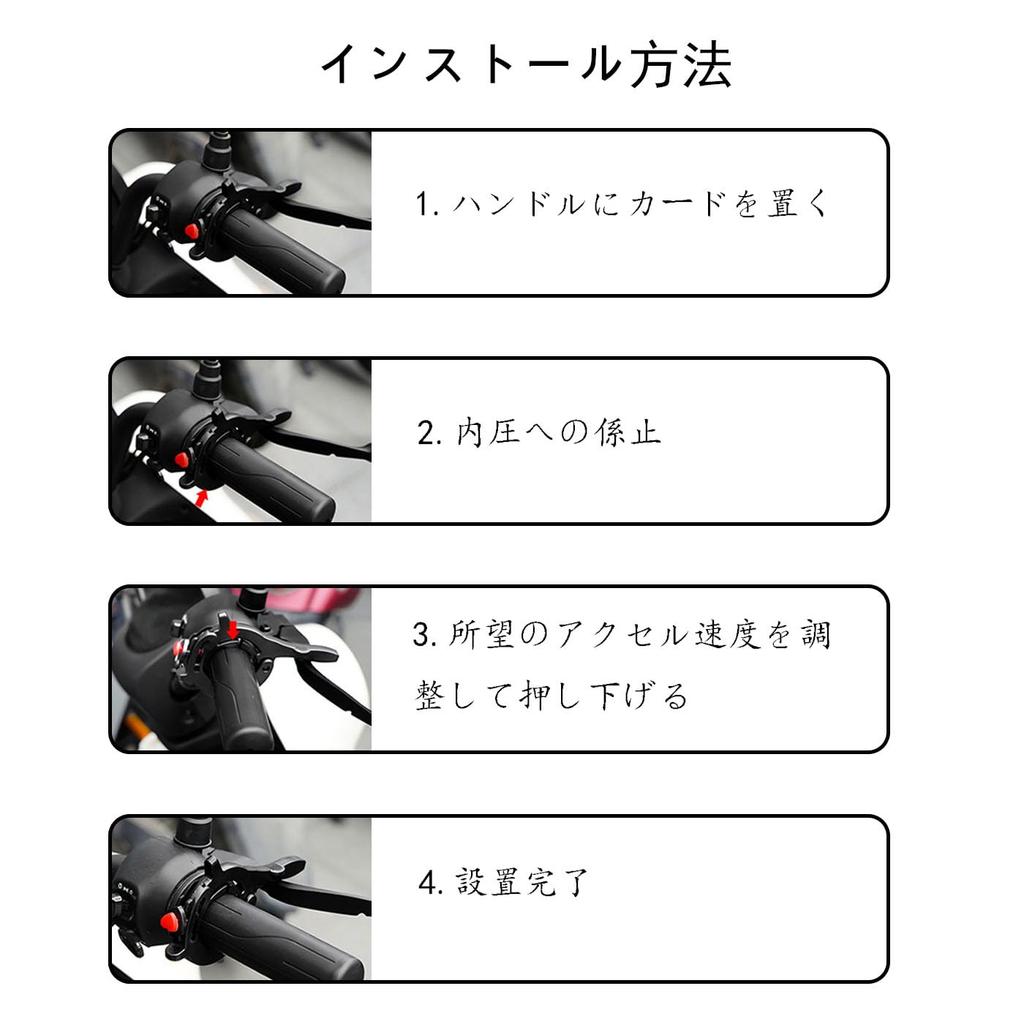 インストール方法

1. ハンドルにカードを置く

2. 内圧への係止

3. 所望のアクセル速度を調整して押し下げる

4. 設置完了