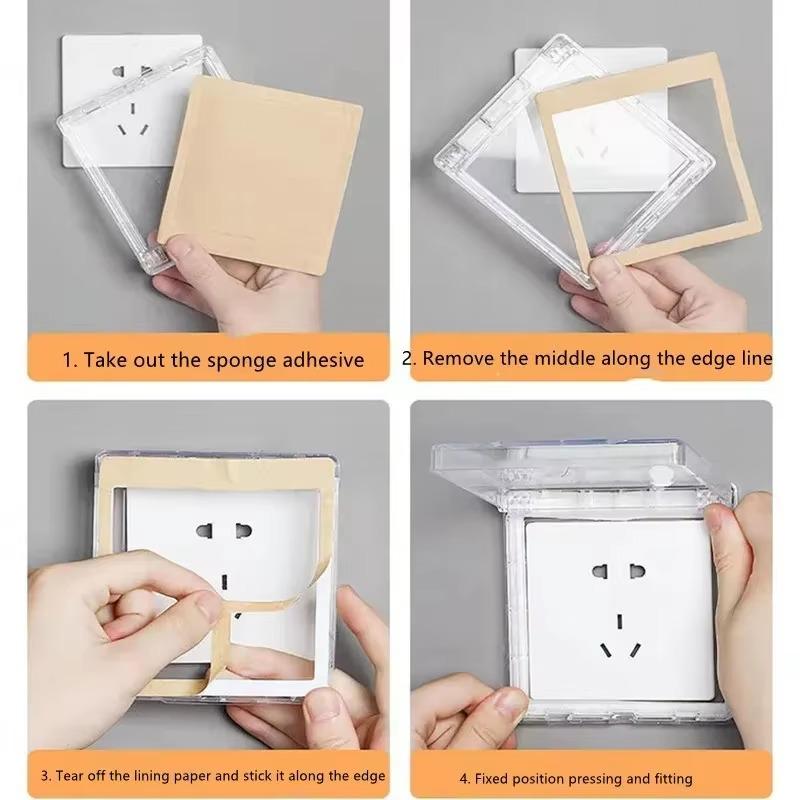 1. Take out the sponge adhesive

2. Remove the middle along the edge line

3. Tear off the lining paper and stick it along the edge

4. Fixed position pressing and fitting