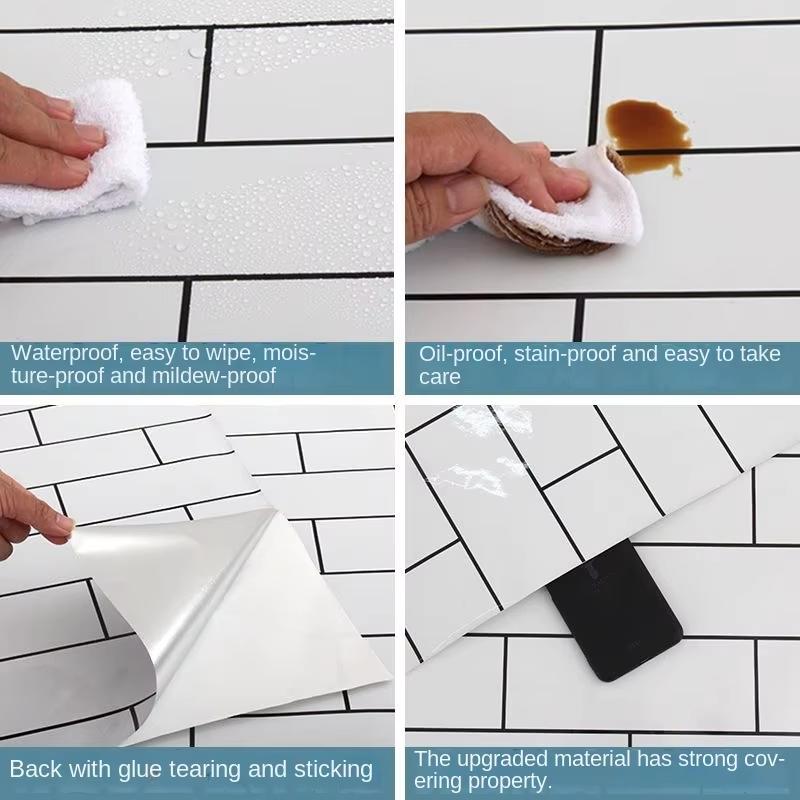 Waterproof, easy to wipe, moisture-proof and mildew-proof

Oil-proof, stain-proof and easy to take care

Back with glue tearing and sticking

The upgraded material has strong covering property.