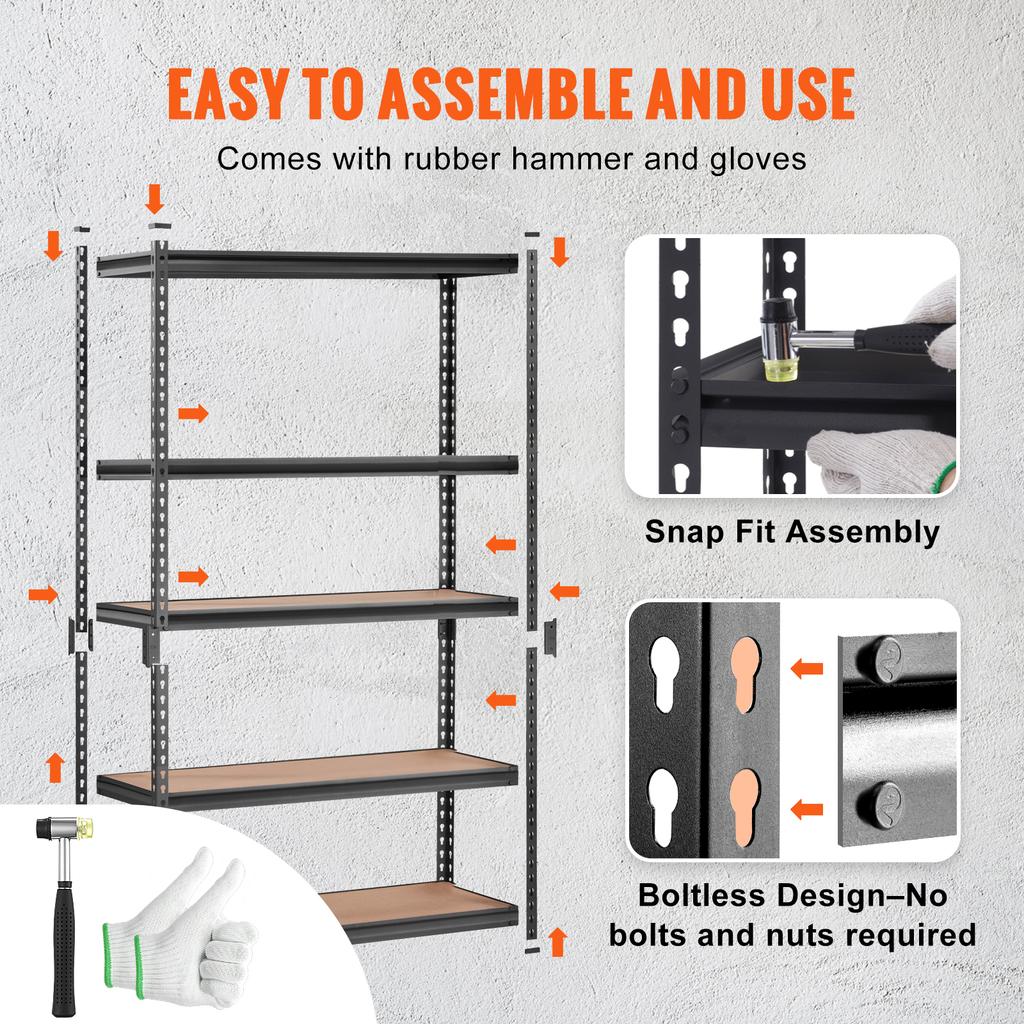 EASY TO ASSEMBLE AND USE

Comes with rubber hammer and gloves

Snap Fit Assembly

Boltless Design–No bolts and nuts required