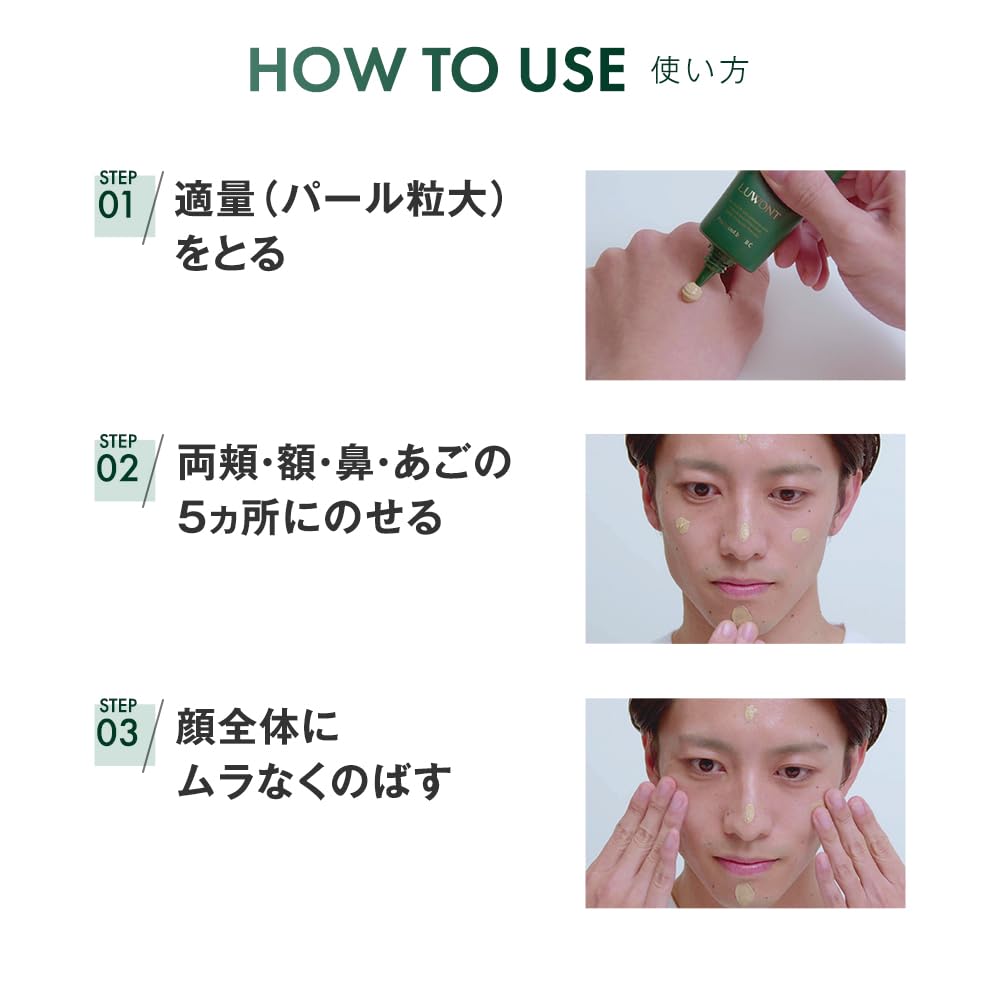 HOW TO USE 使い方

STEP 01 適量（パール粒大）をとる

LUWONT

STEP 02 両頬・額・鼻・あごの5ヵ所にのせる

STEP 03 顔全体にムラなくのばす