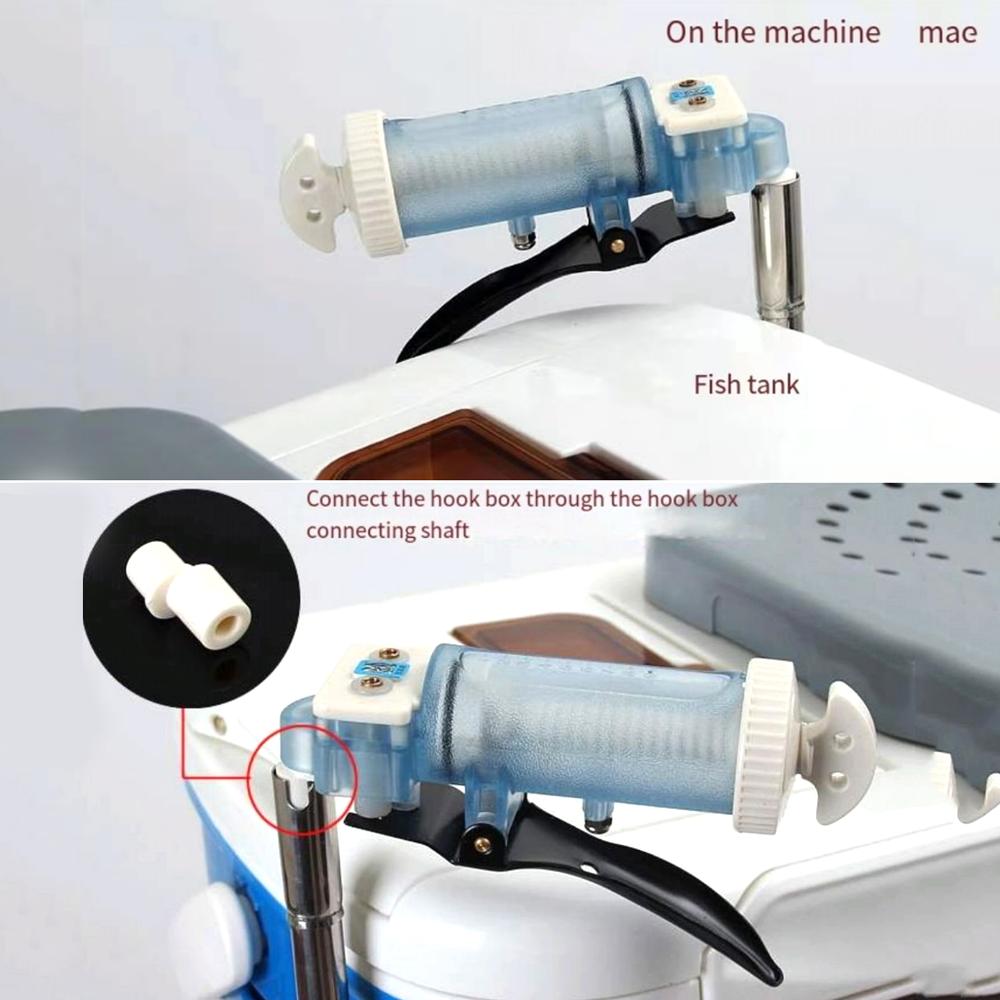 On the machine mae

Fish tank

Connect the hook box through the hook box connecting shaft