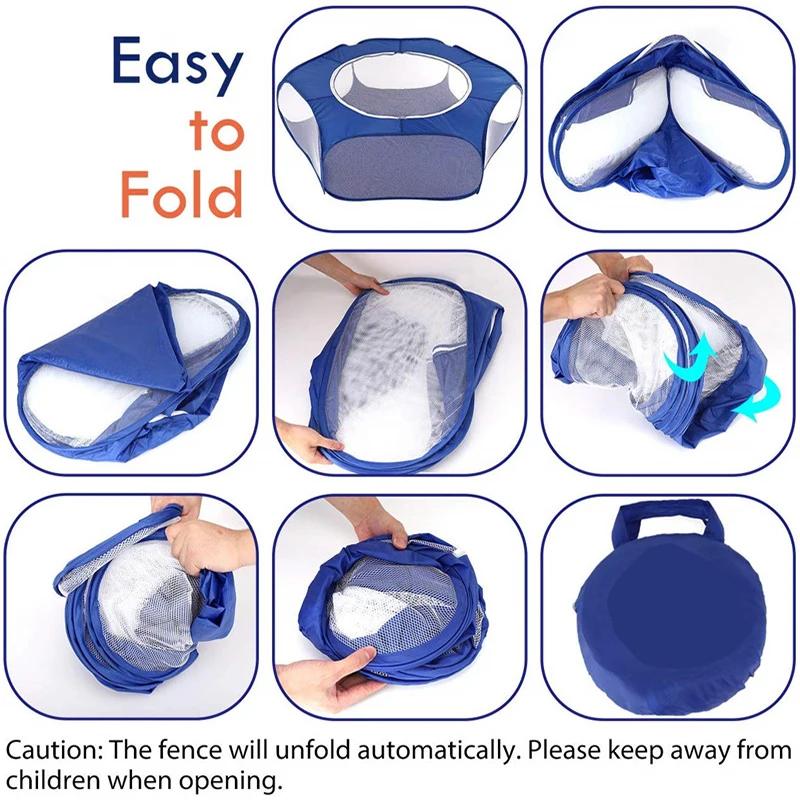 Easy
to
Fold

Caution: The fence will unfold automatically. Please keep away from children when opening.