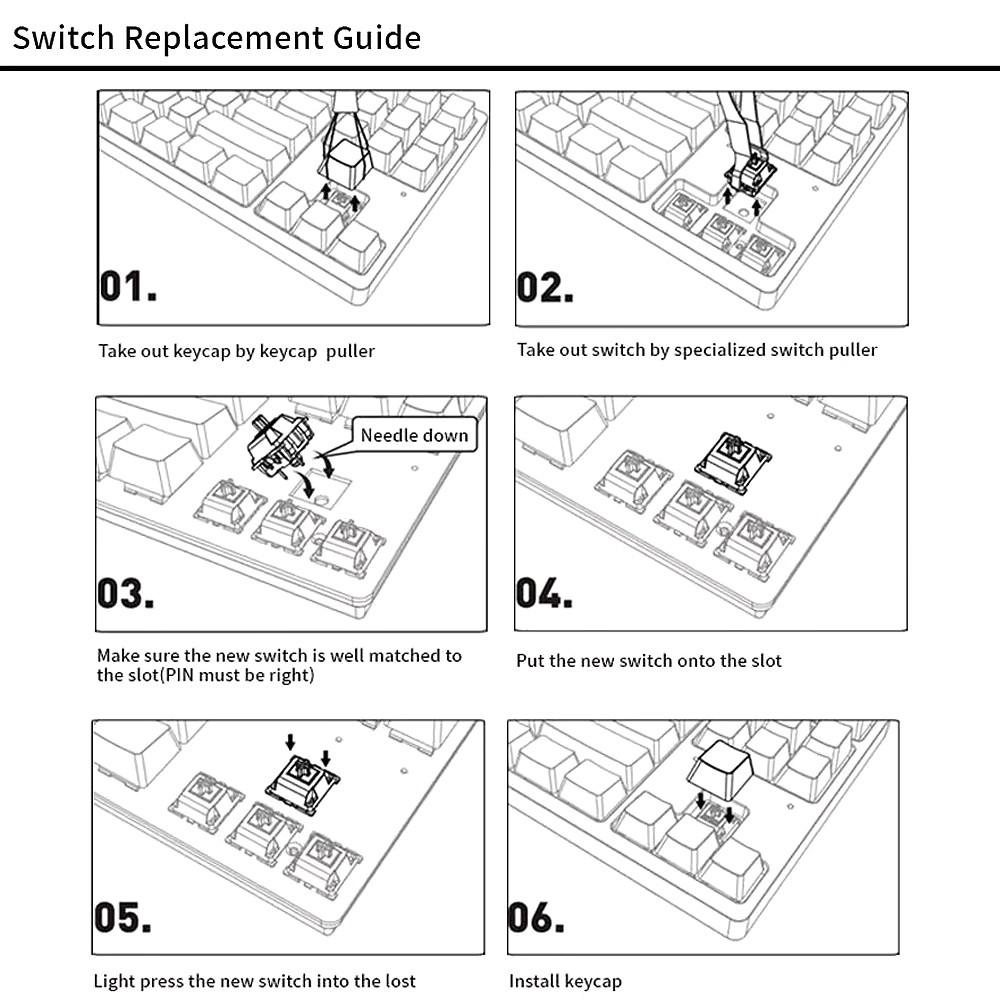 Switch Replacement Guide

01.

Take out keycap by keycap puller

02.

Take out switch by specialized switch puller

Needle down

03.

Make sure the new switch is well matched to the slot(PIN must be right)

04.

Put the new switch onto the slot

05.

Light press the new switch into the lost

06.

Install keycap