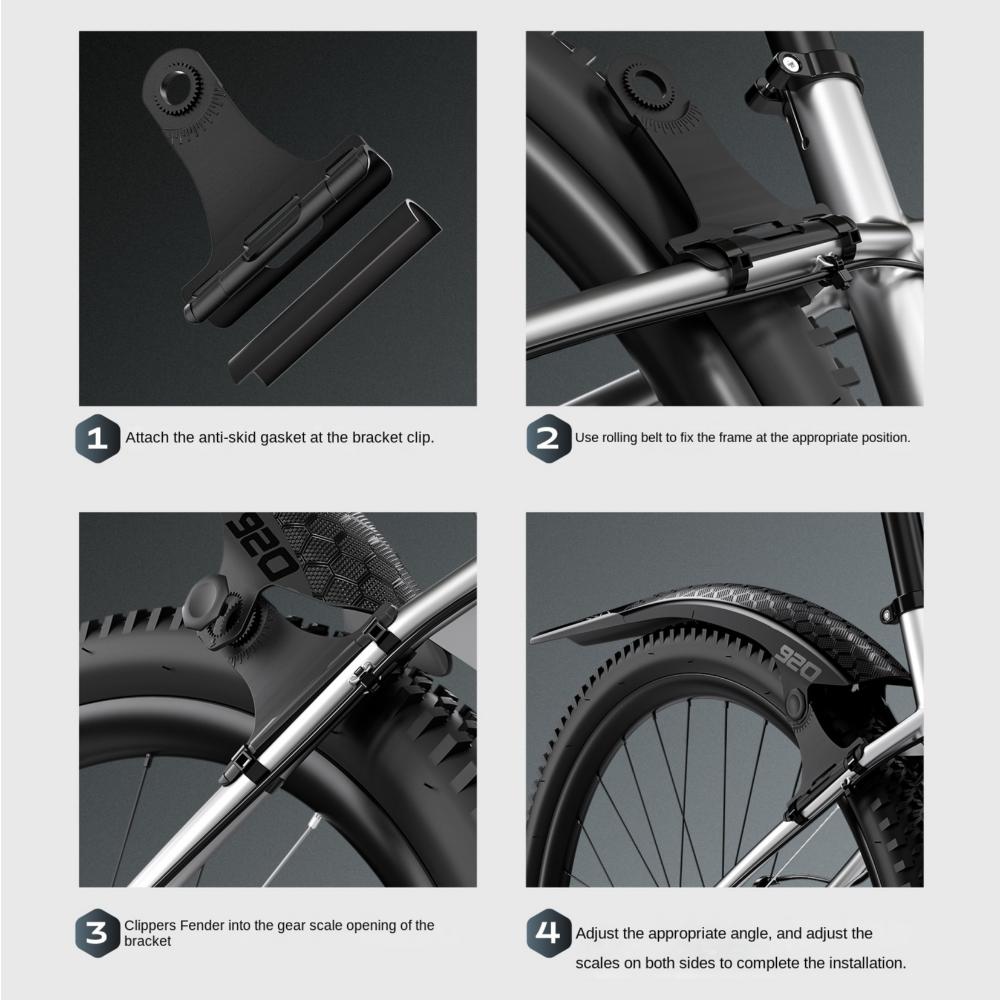 1 Attach the anti-skid gasket at the bracket clip.

2 Use rolling belt to fix the frame at the appropriate position.

920

3 Clippers Fender into the gear scale opening of the bracket

920

4 Adjust the appropriate angle, and adjust the scales on both sides to complete the installation.