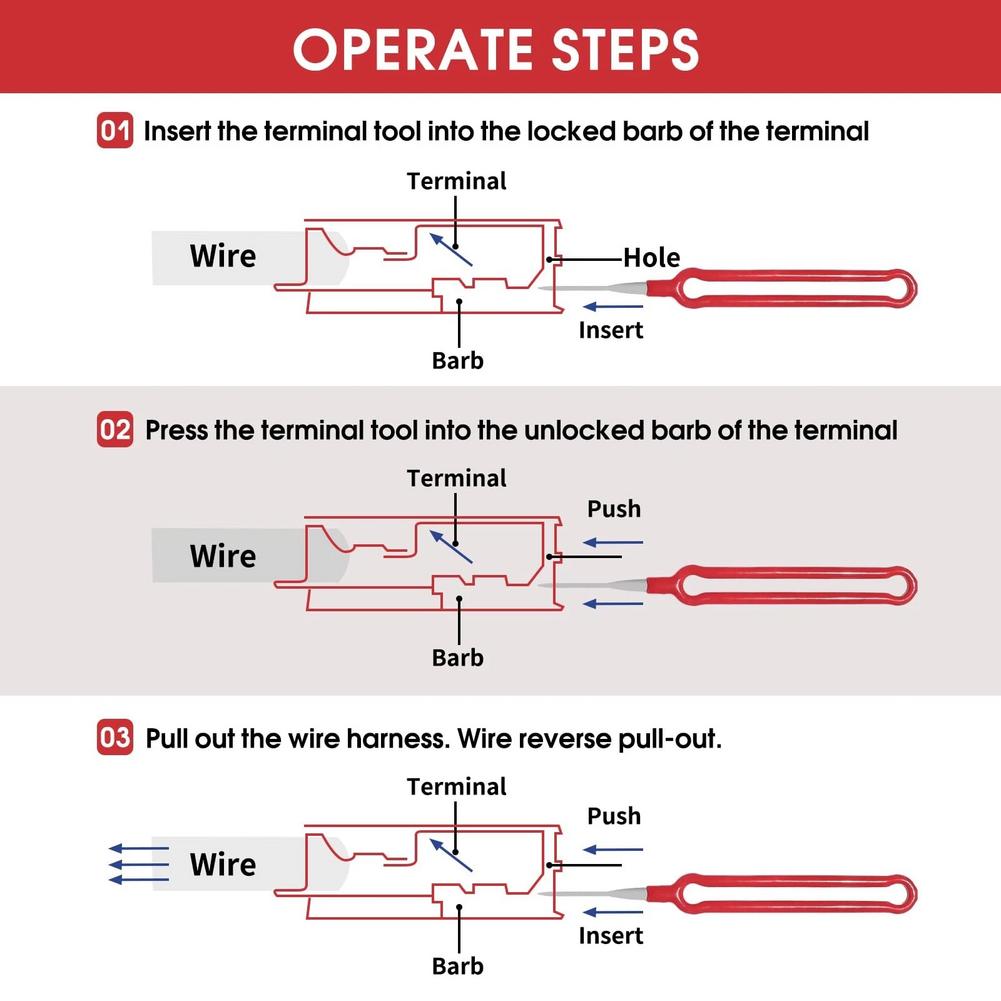 OPERATE STEPS

01 Insert the terminal tool into the locked barb of the terminal

Terminal

Wire

Hole

Insert

Barb

02 Press the terminal tool into the unlocked barb of the terminal

Terminal

Push

Wire

Barb

03 Pull out the wire harness. Wire reverse pull-out.

Terminal

Push

Wire

Insert

Barb