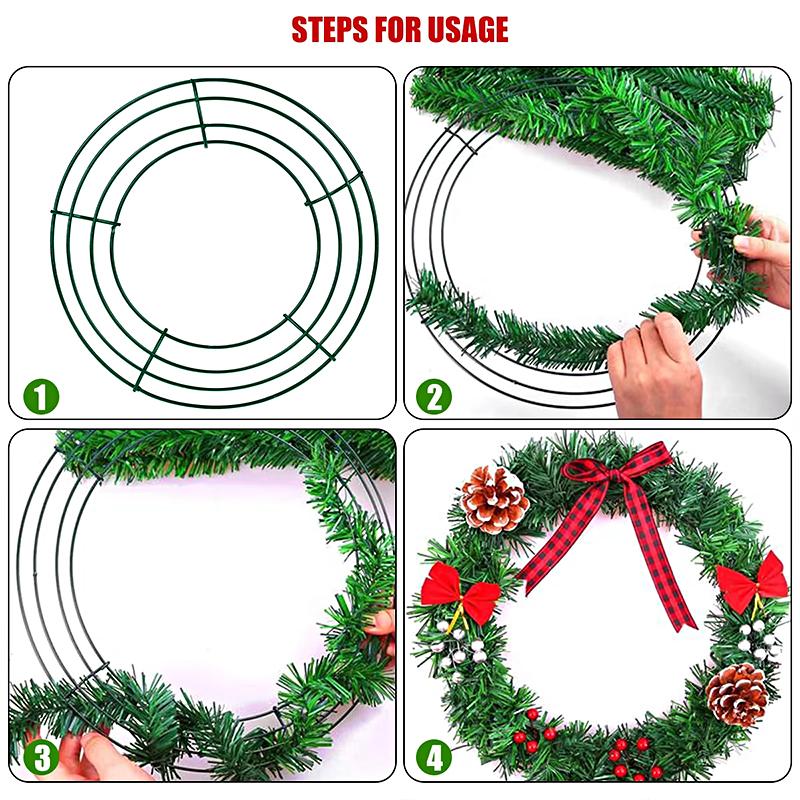 STEPS FOR USAGE

1

2

3

4