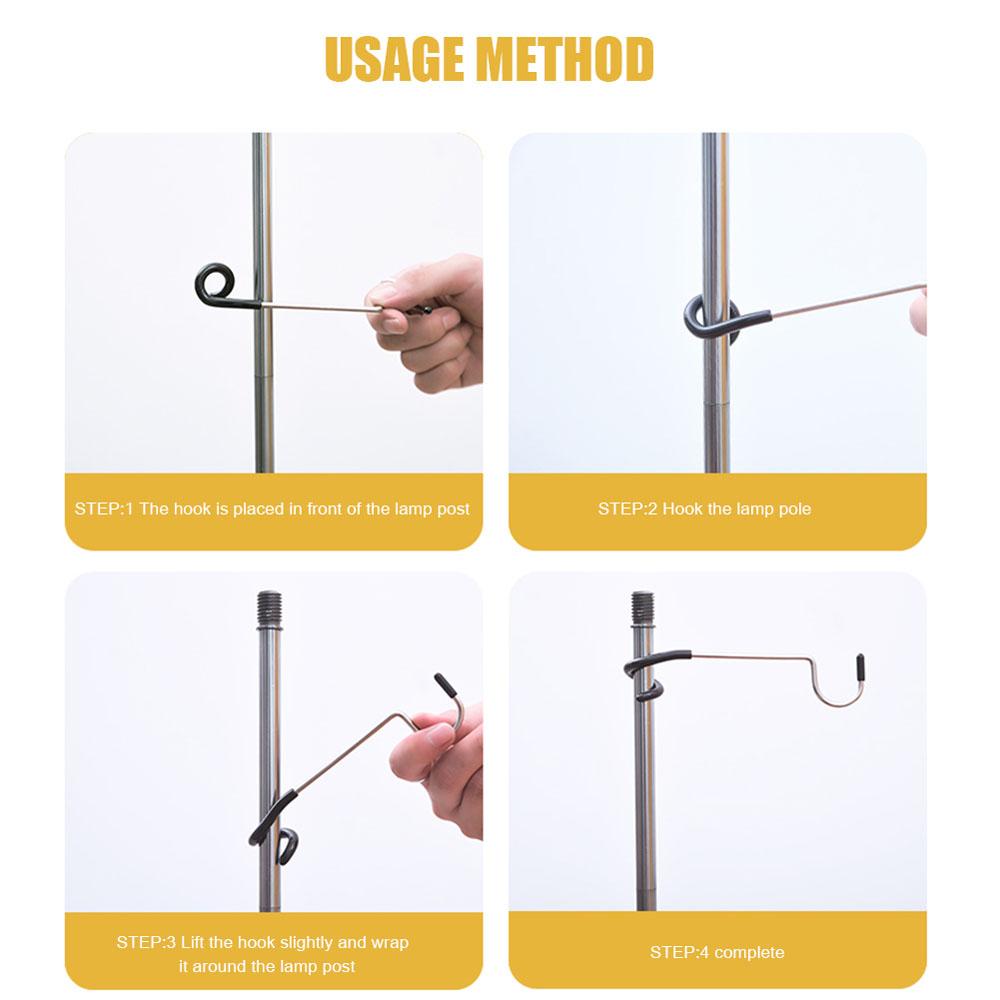 USAGE METHOD

STEP:1 The hook is placed in front of the lamp post

STEP:2 Hook the lamp pole

STEP:3 Lift the hook slightly and wrap it around the lamp post

STEP:4 complete