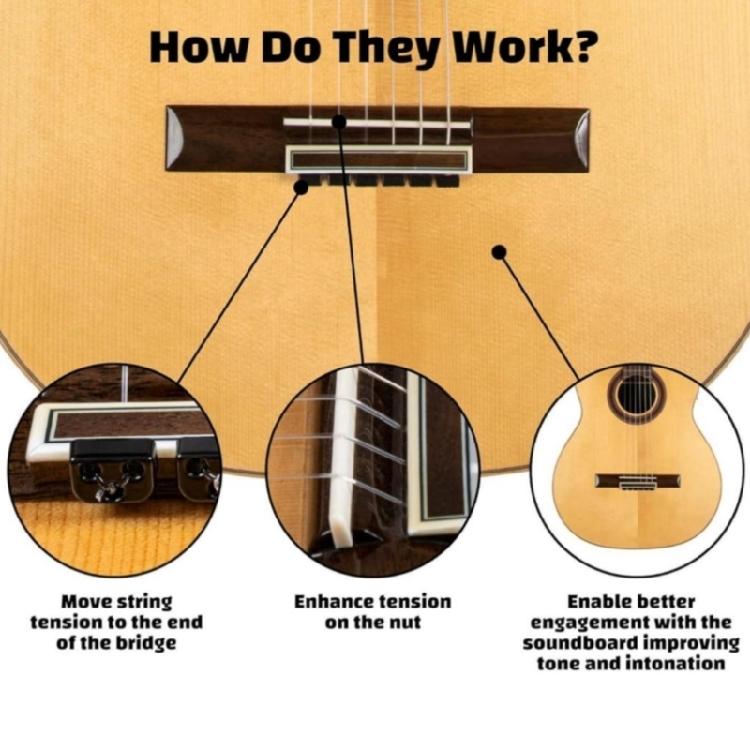 How Do They Work?

Move string tension to the end of the bridge

Enhance tension on the nut

Enable better engagement with the soundboard improving tone and intonation