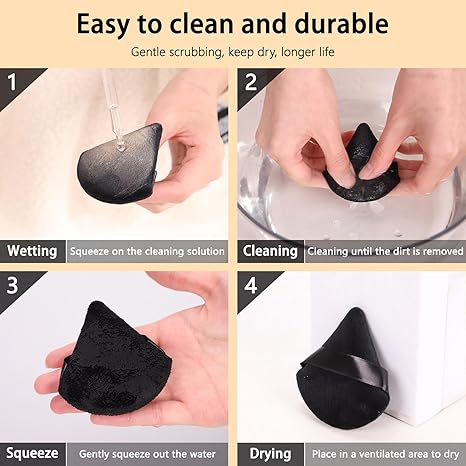 Easy to clean and durable

Gentle scrubbing, keep dry, longer life

1

Wetting Squeeze on the cleaning solution

2

Cleaning Cleaning until the dirt is removed

3

Squeeze Gently squeeze out the water

4

Drying Place in a ventilated area to dry