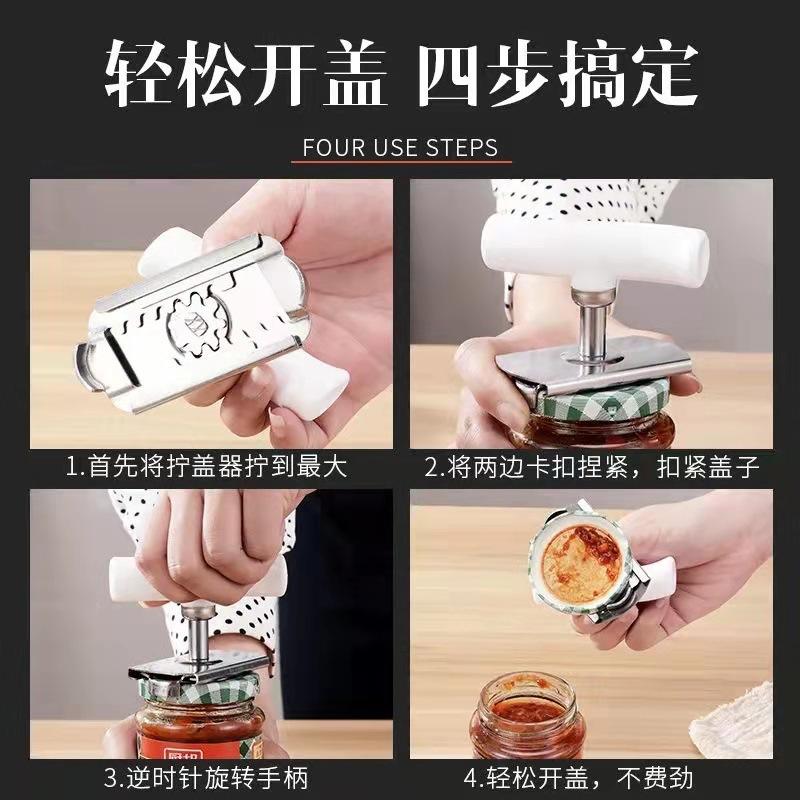 轻松开盖 四步搞定

FOUR USE STEPS

1.首先将拧盖器拧到最大

2.将两边卡扣捏紧，扣紧盖子

3.逆时针旋转手柄

4.轻松开盖，不费劲