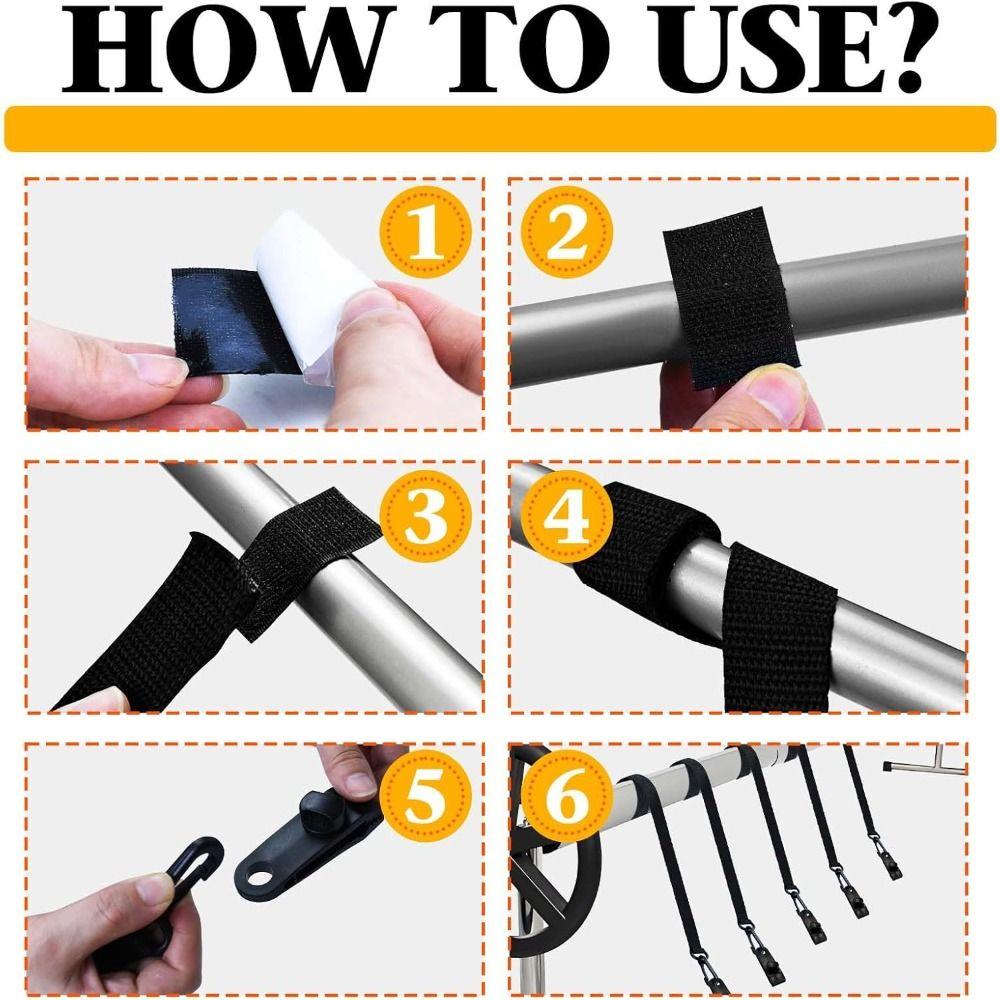 HOW TO USE?

1

2

3

4

5

6