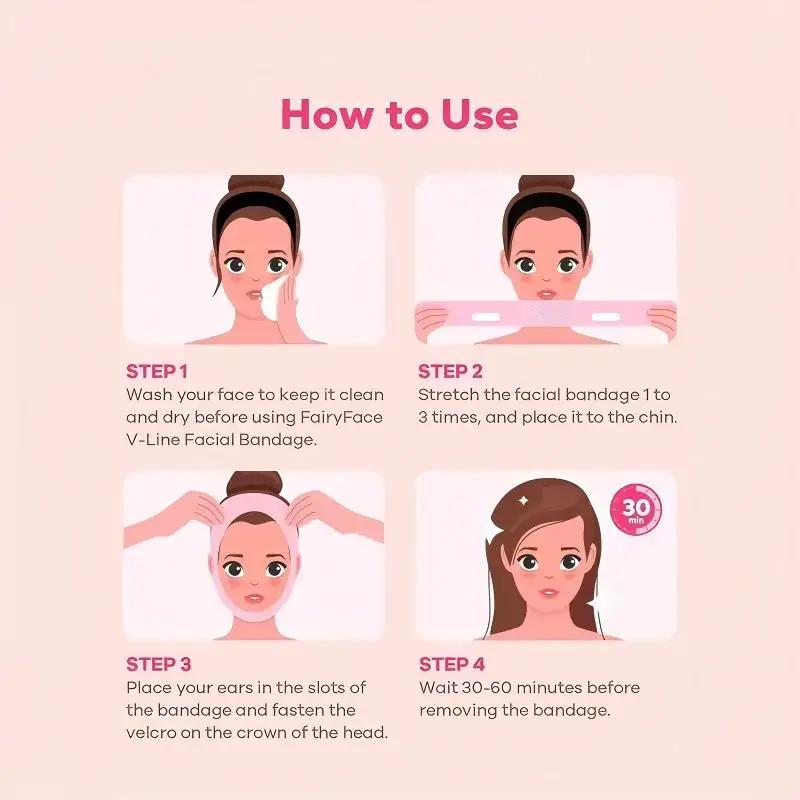 How to Use

STEP 1
Wash your face to keep it clean and dry before using FairyFace V-Line Facial Bandage.

STEP 2
Stretch the facial bandage 1 to 3 times, and place it to the chin.

STEP 3
Place your ears in the slots of the bandage and fasten the velcro on the crown of the head.

30 min

STEP 4
Wait 30-60 minutes before removing the bandage.