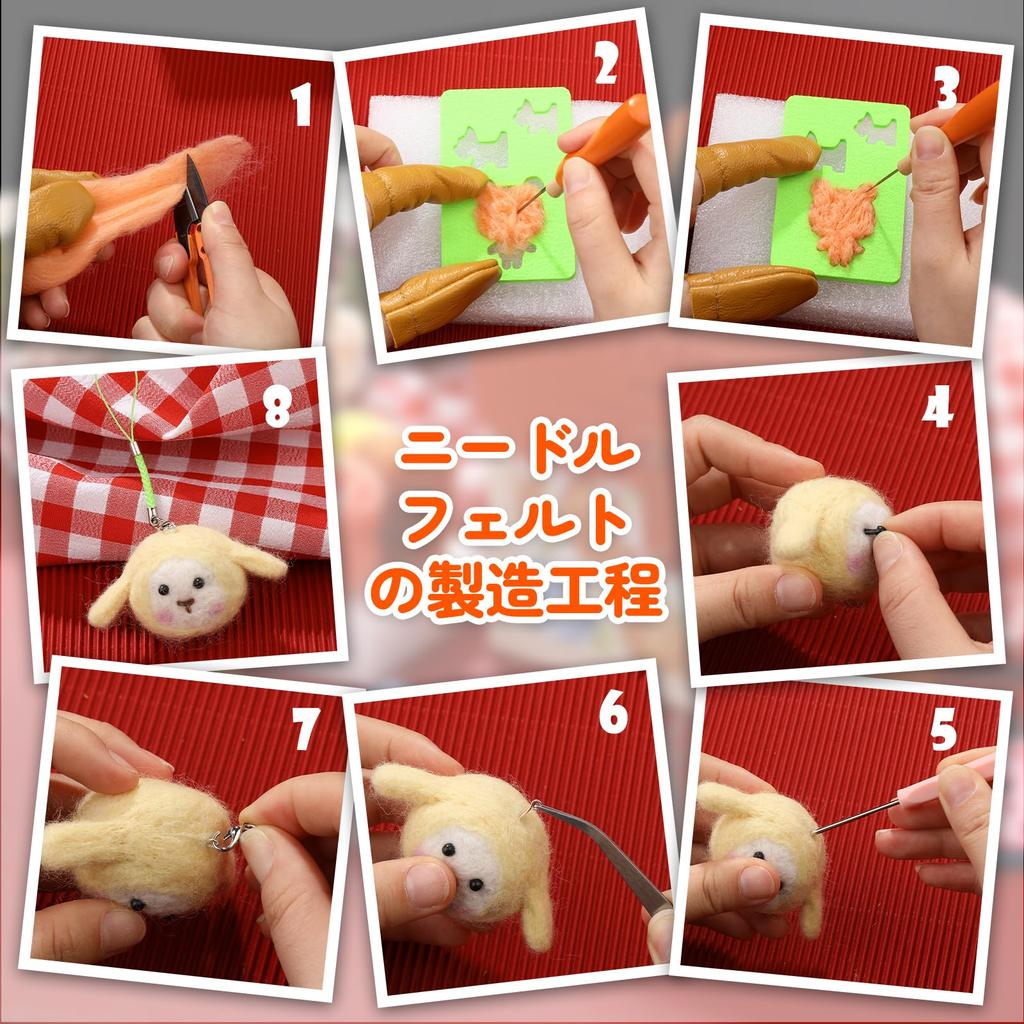 1

2

3

8

ニードル
フェルト
の製造工程

4

7

6

5